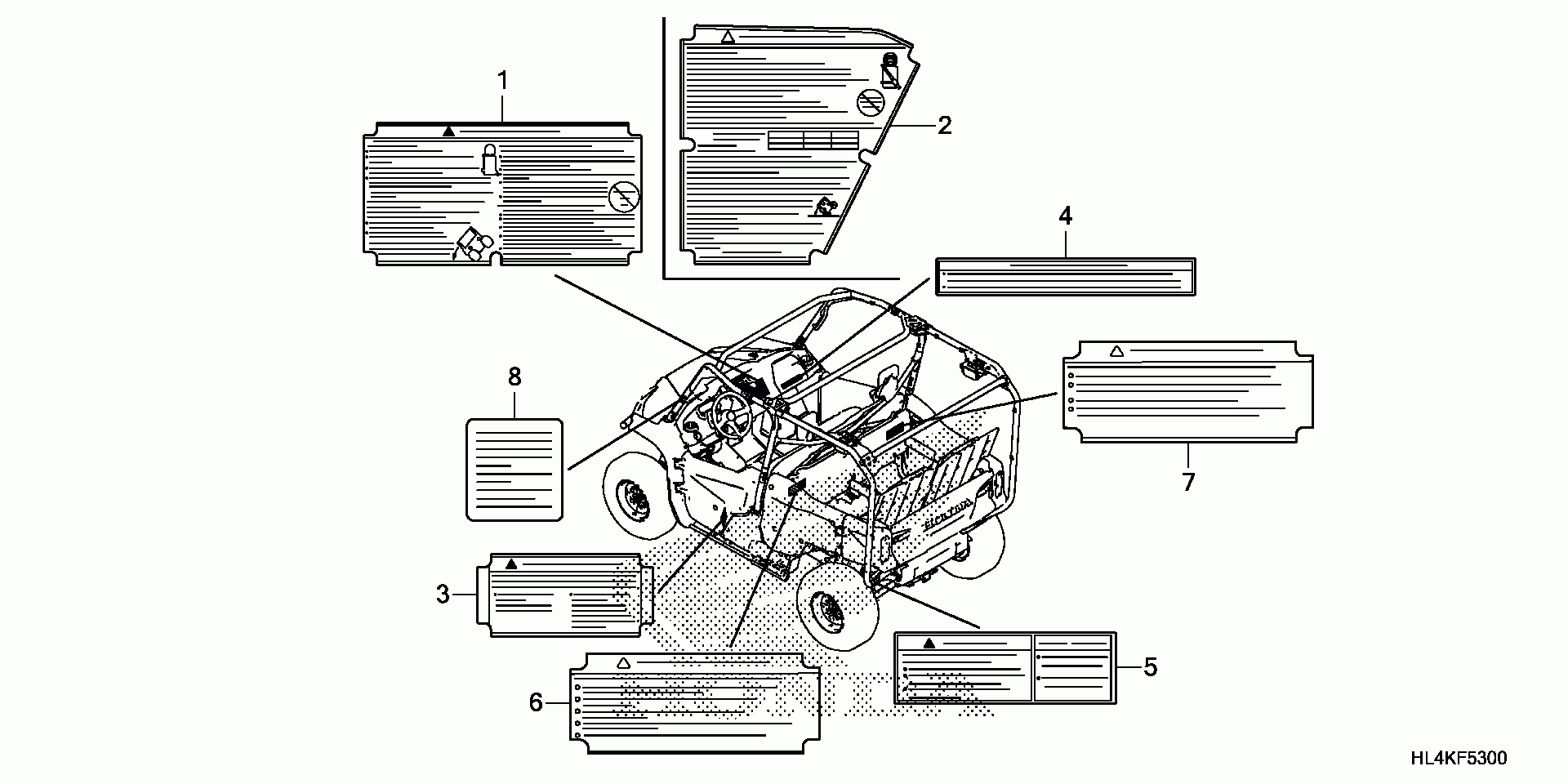 1
2
4
8
7
3
6
5
HL4KF5300