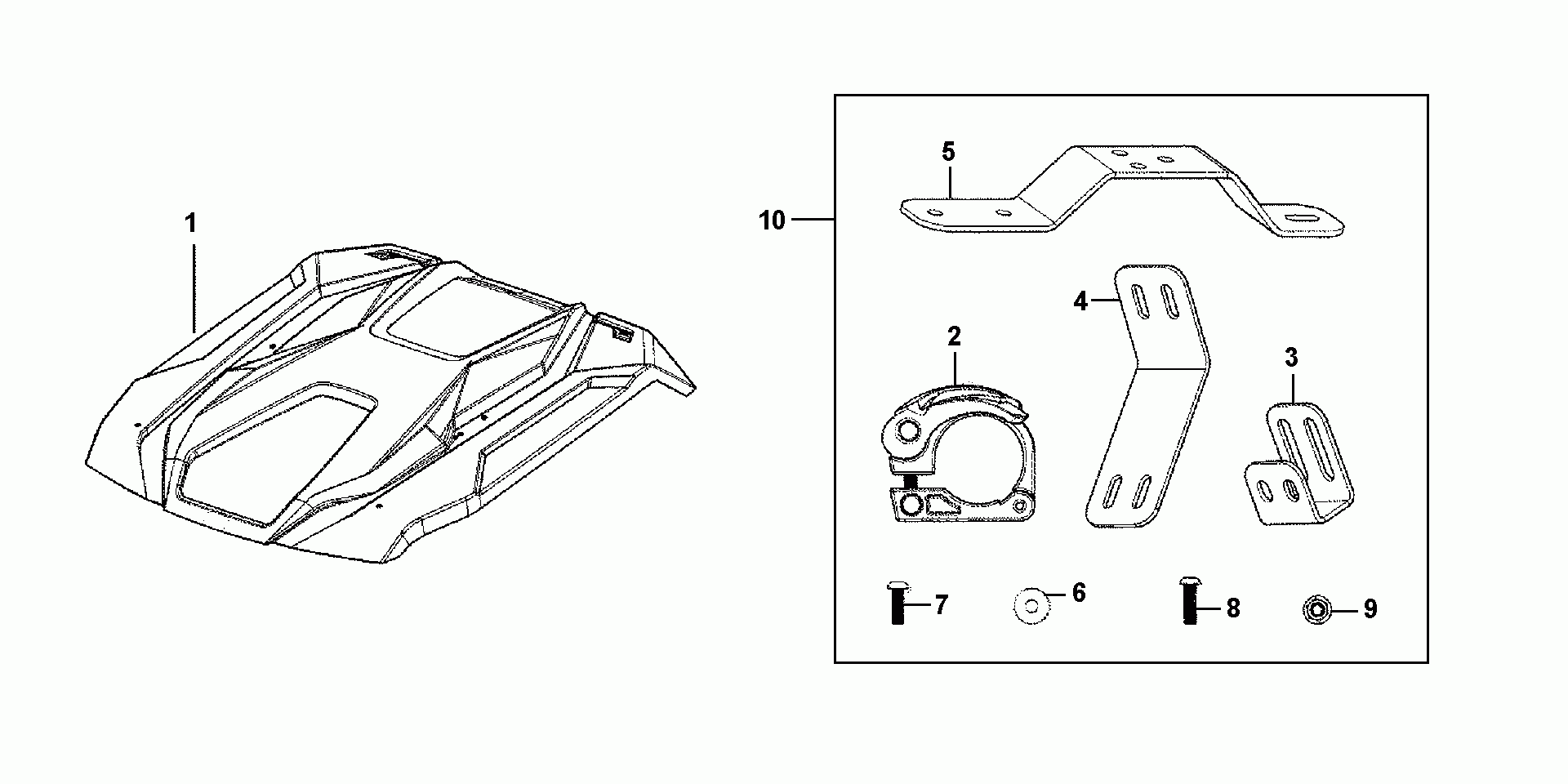 1

10

5

4

2

3

7

6

8

9