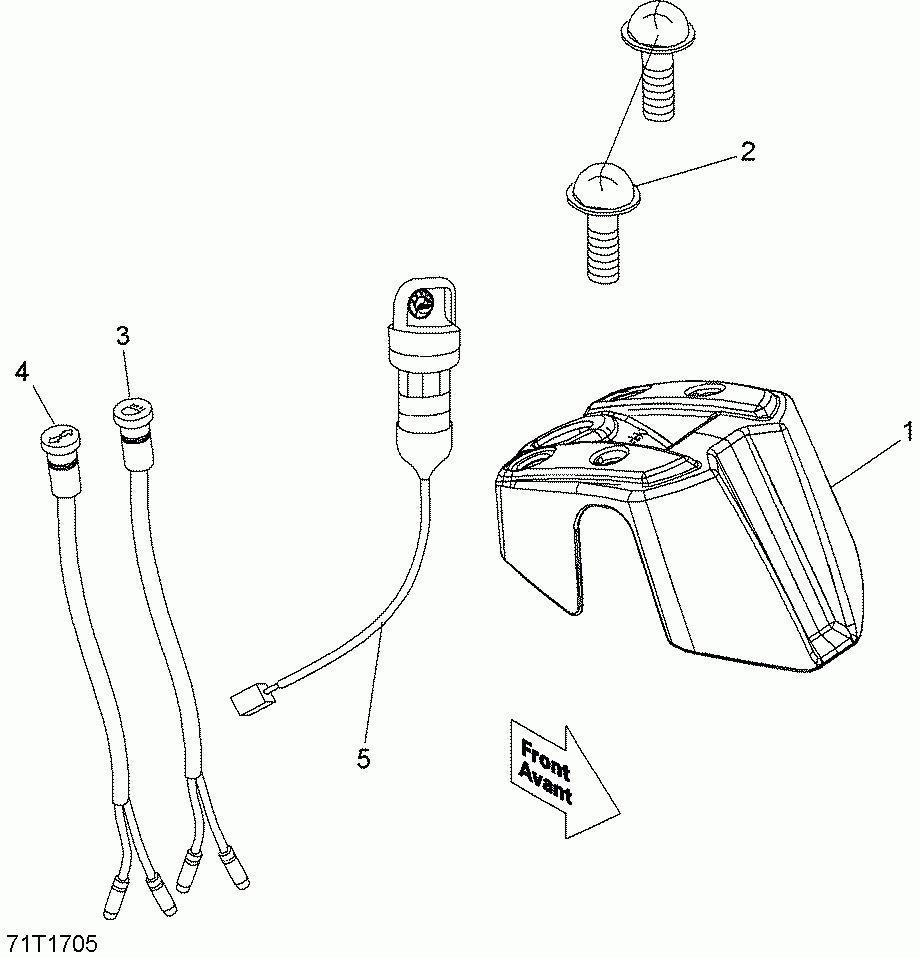 2

3

4

1

5

Front
Avant

71T1705