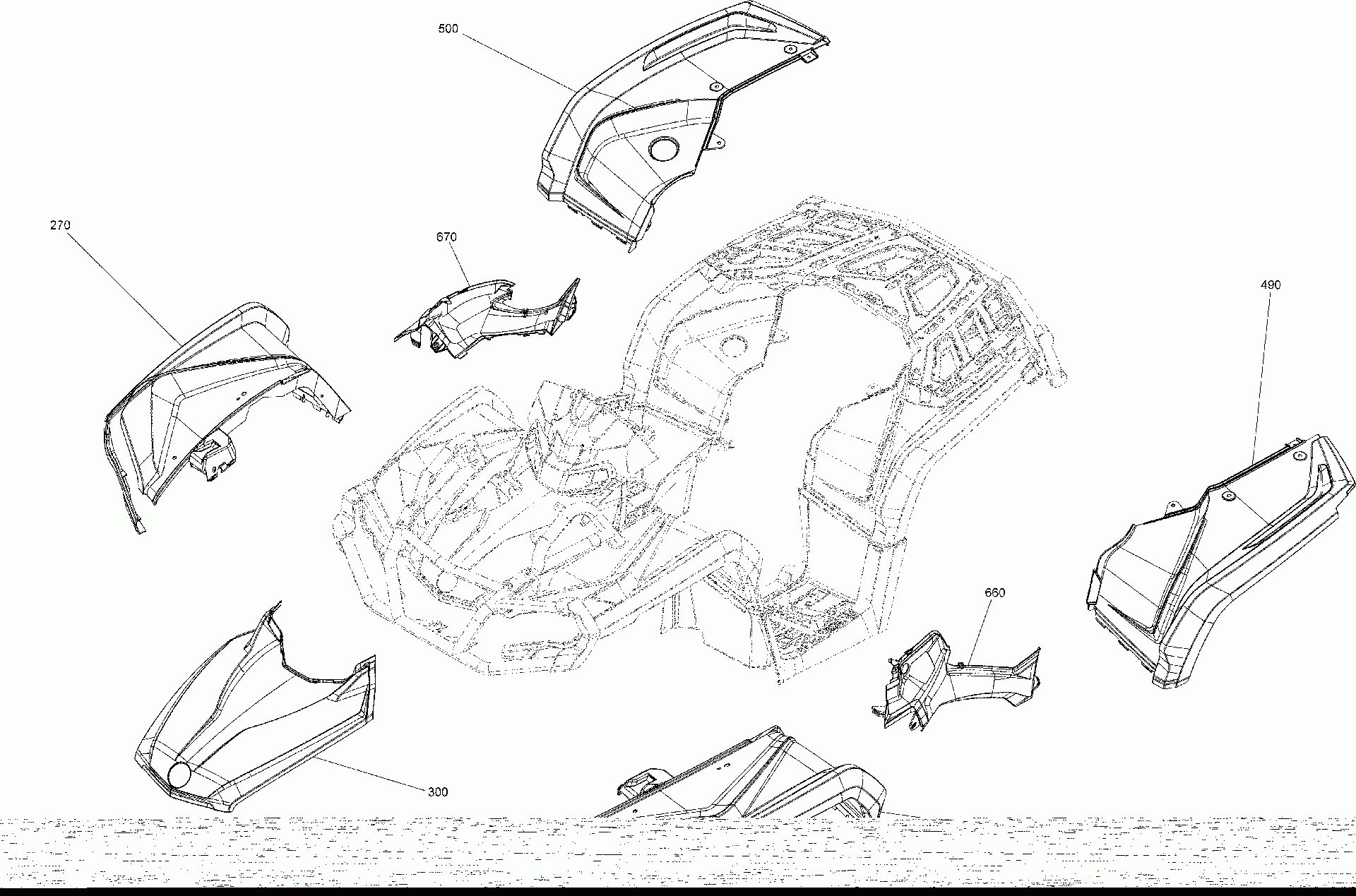 500

270

670

490

660

300