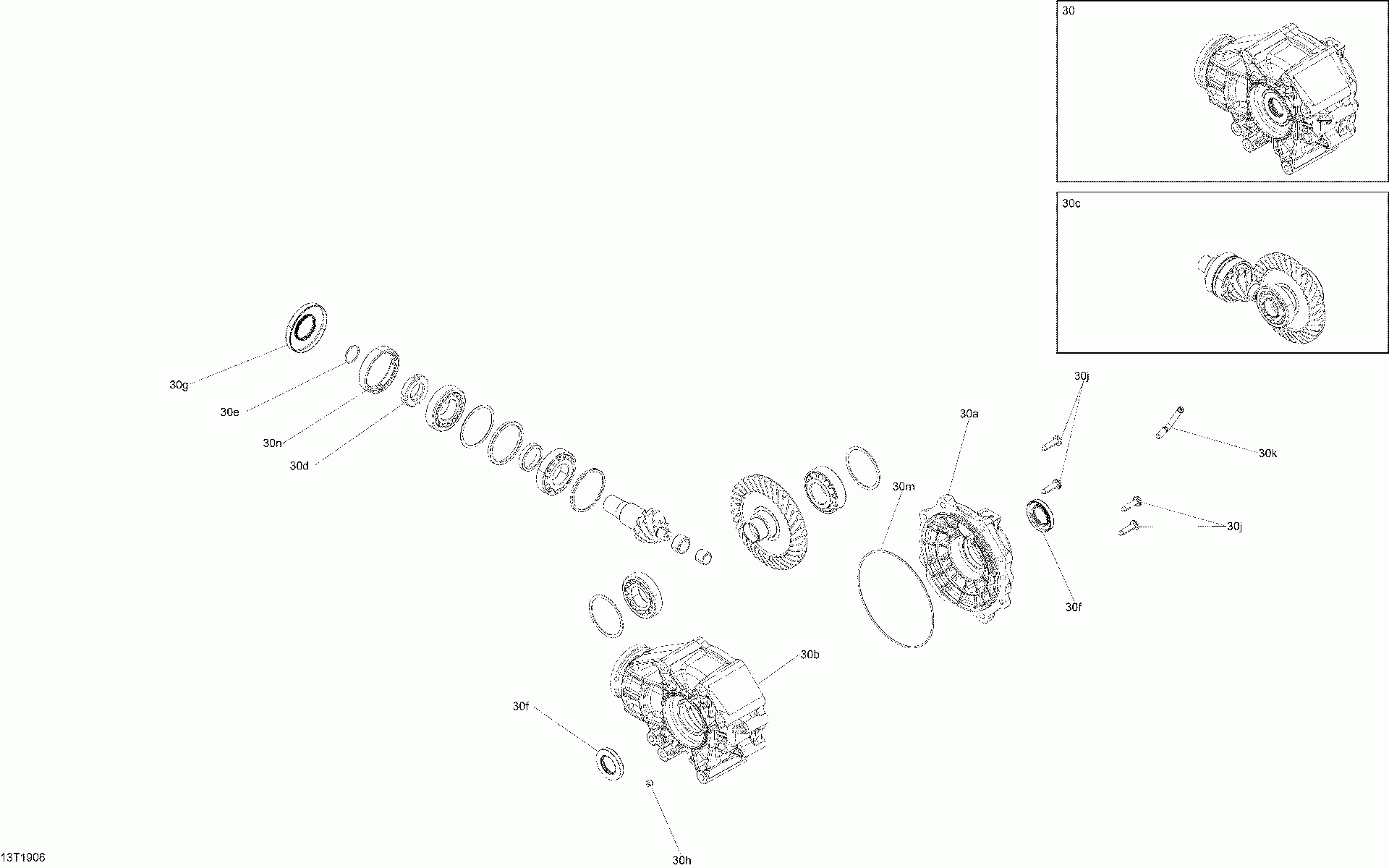 30

30c

30g

30e

30n

30d

30j

30a

30k

30m

30j

30f

30b

30f

30h

13T1906