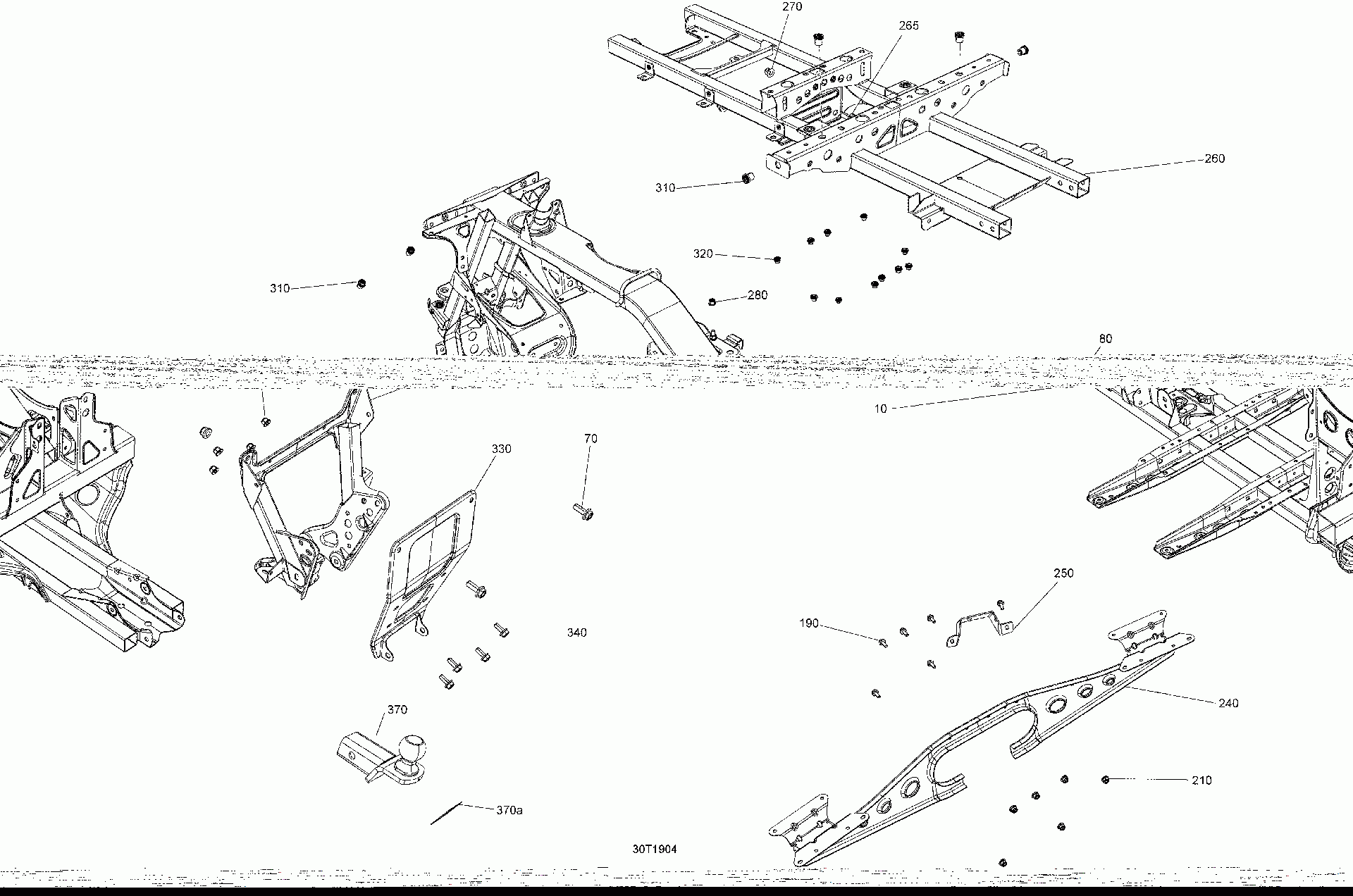 270
265
260
310
320
310
280
80
10
330
70
340
250
190
240
370
210
370a
30T1904