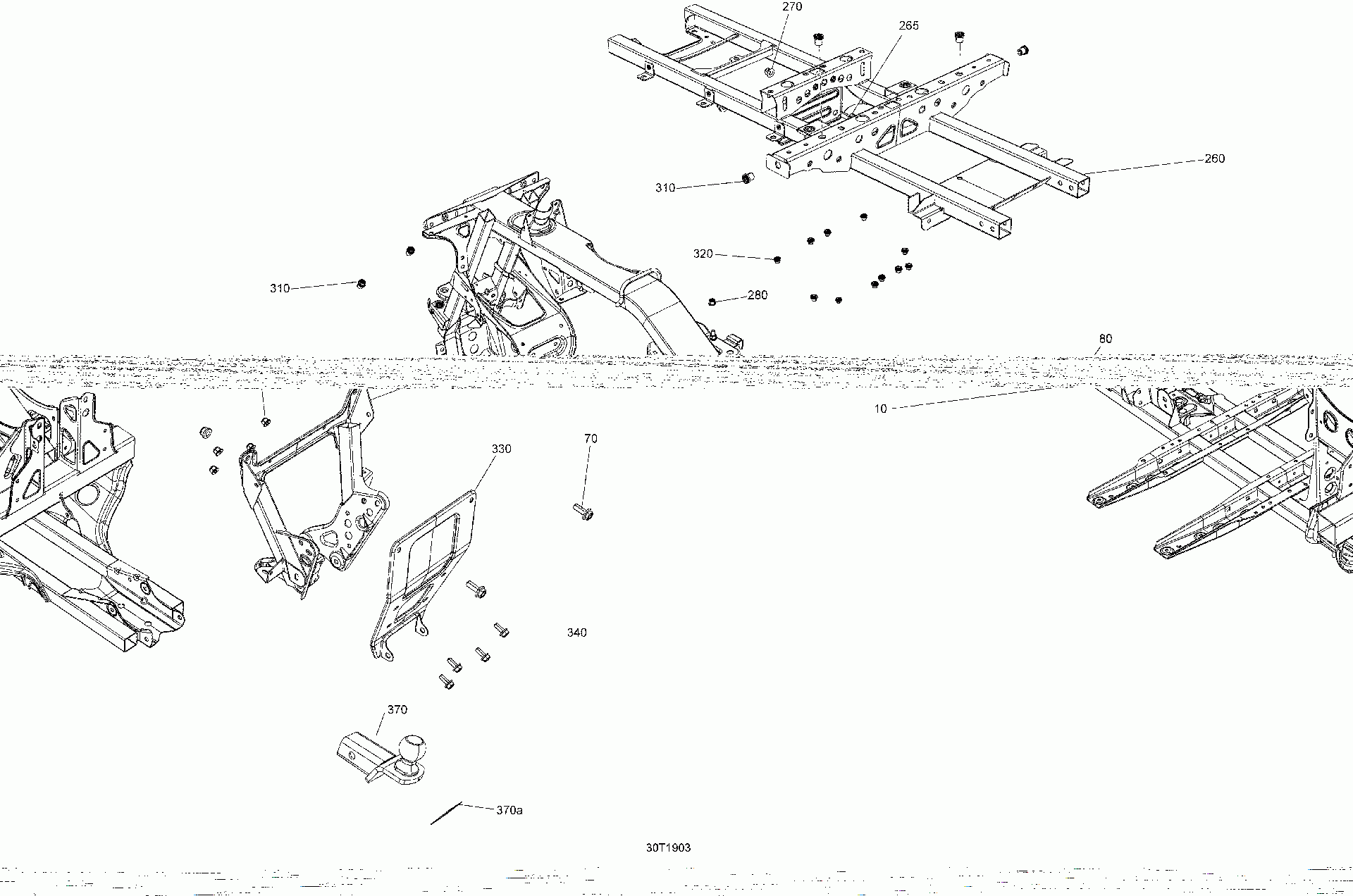 270
265
260
310
320
310
280
80
10
330
70
340
370
370a
30T1903