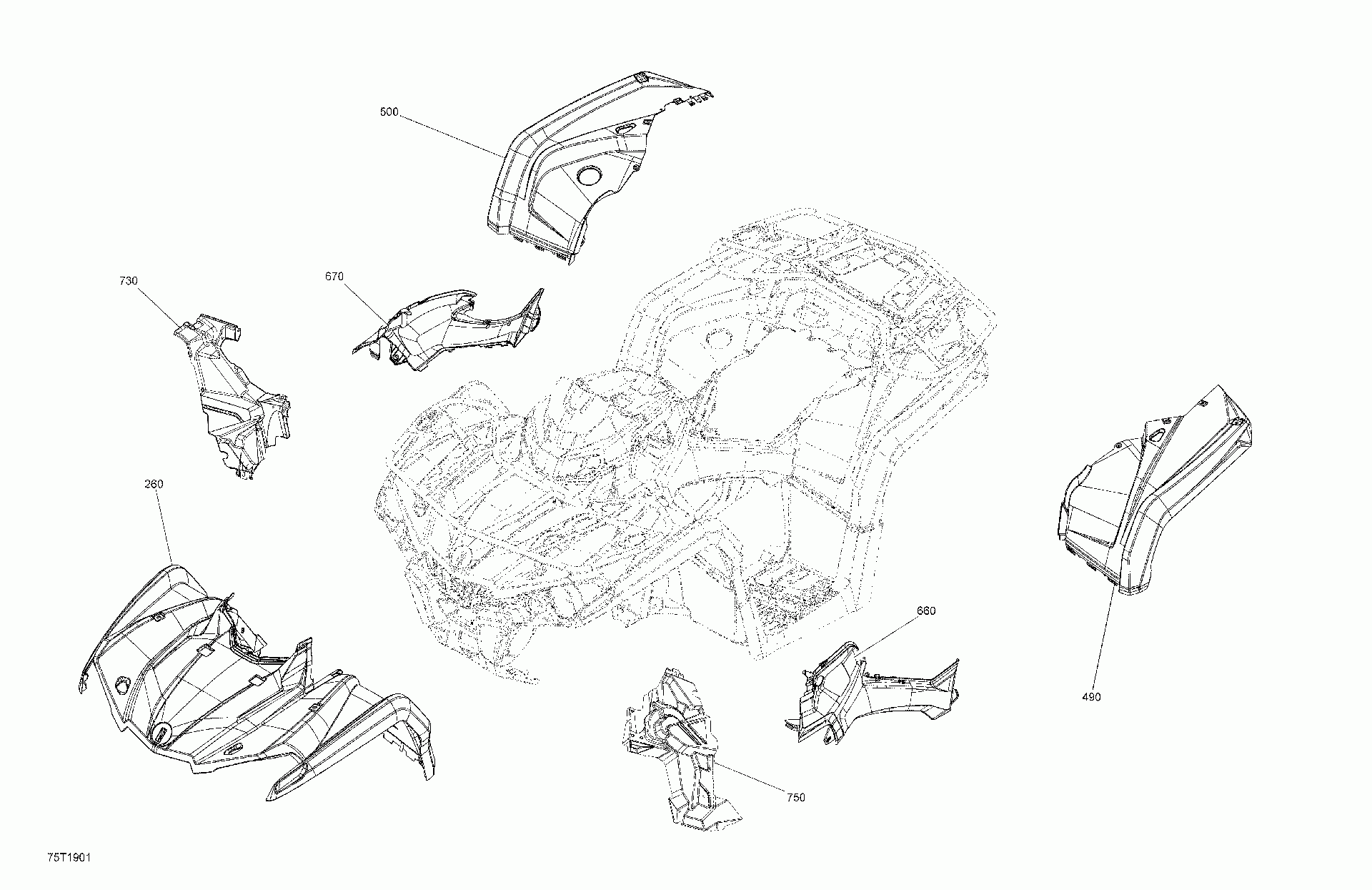 500

730

670

260

660

490

750

75T1901