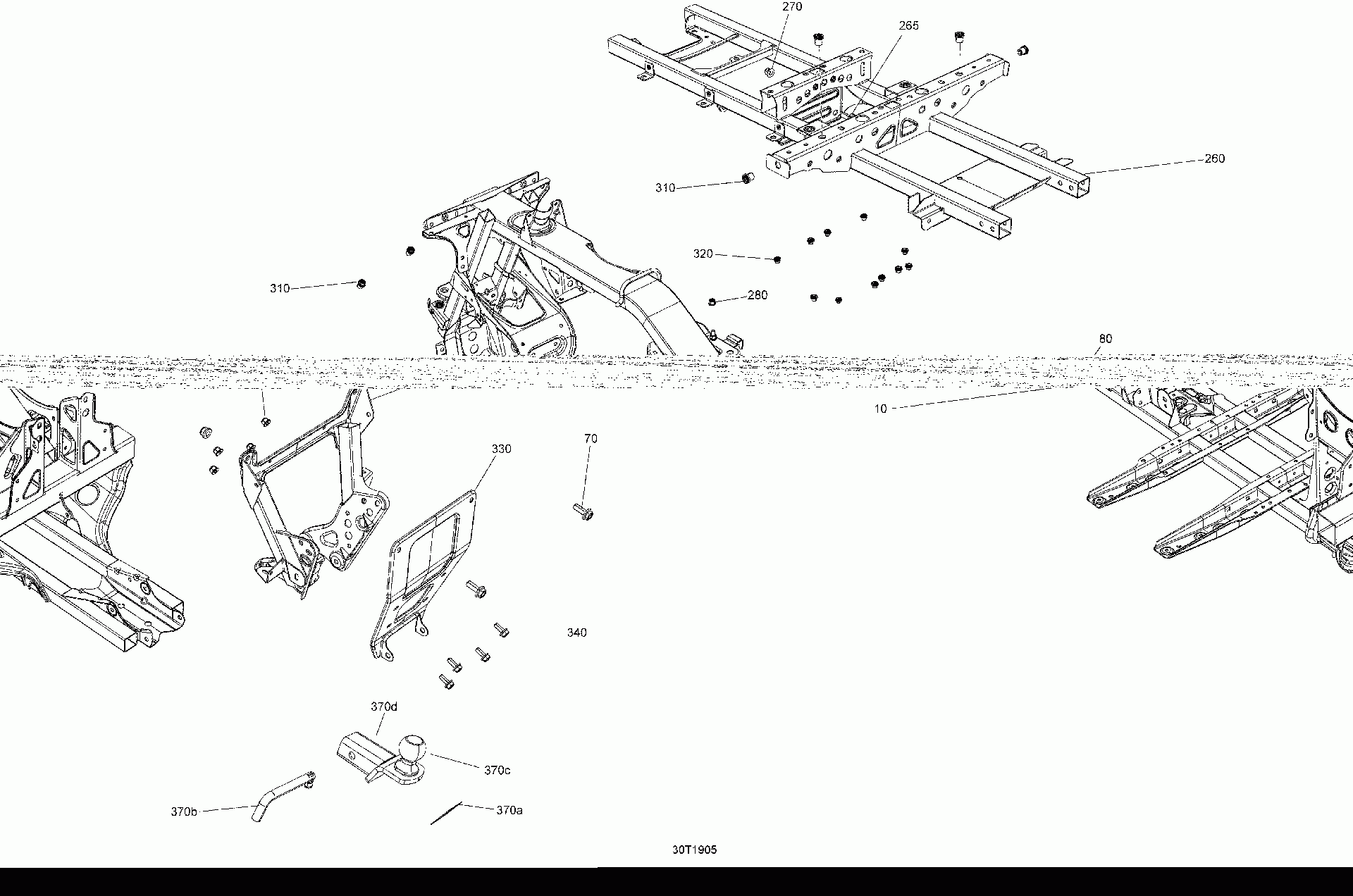 270
265
260
310
320
310
280
80
10
330
70
340
370d
370c
370b
370a
30T1905