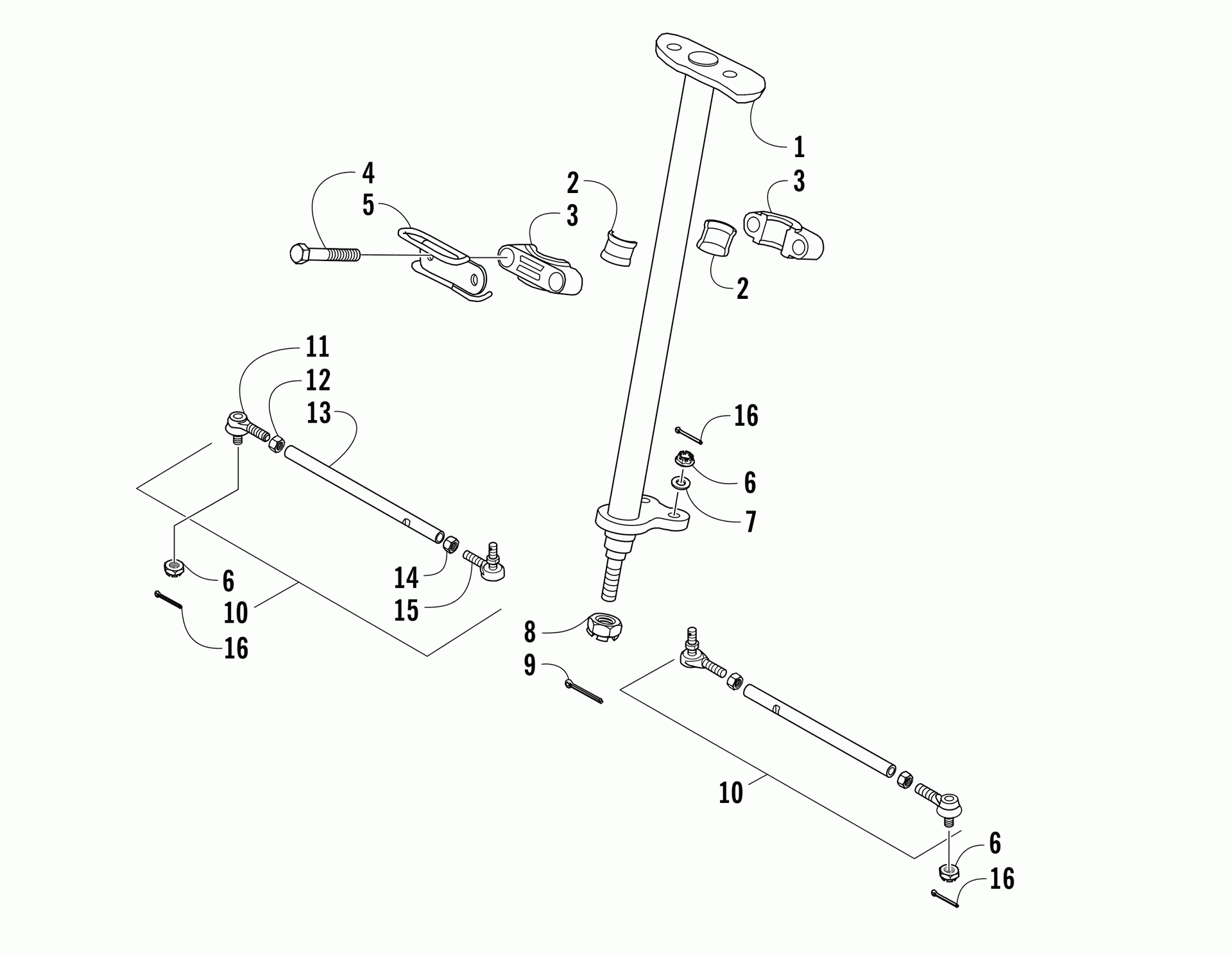 1
4
5
2
3
3
2
11
12
13
16
6
7
6
10
16
14
15
8
9
10
6
16