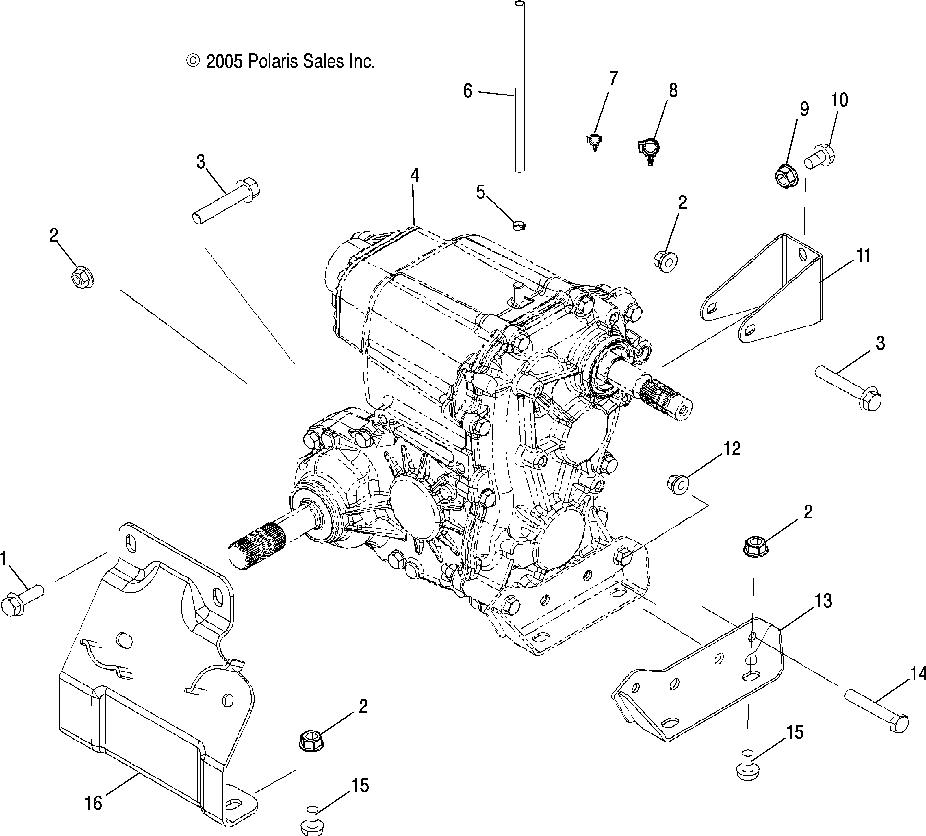 © 2005 Polaris Sales Inc.

6
7
8
9
10
3
4
5
2
2
11
3
12
2
1
13
14
2
15
16
15