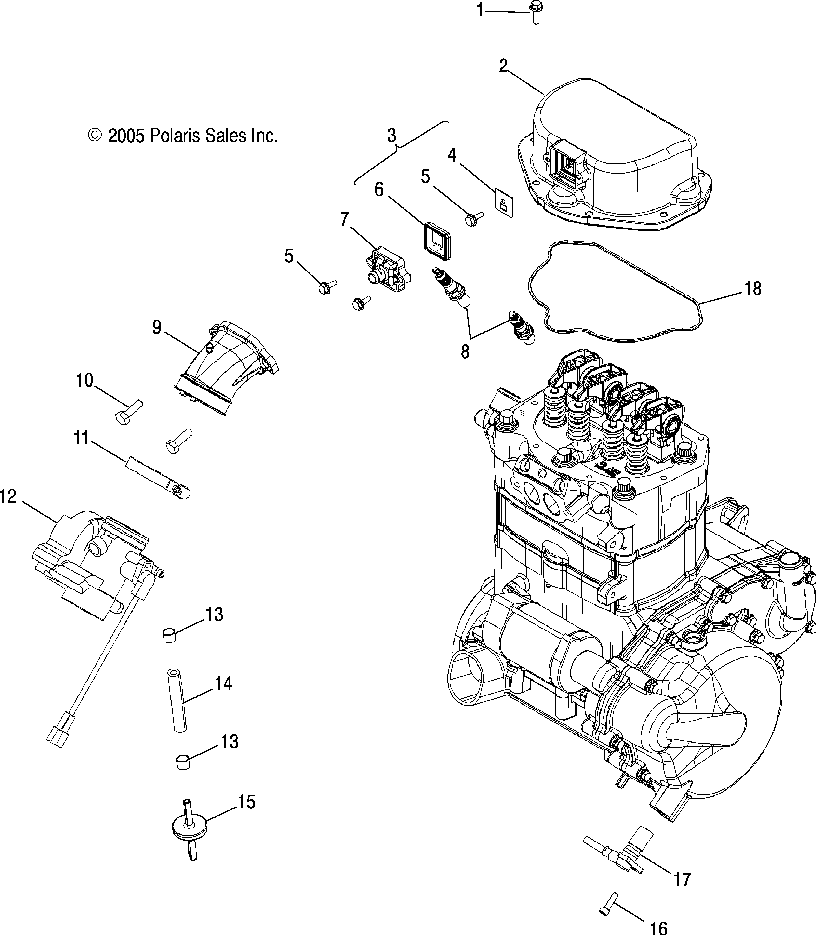 1
2
© 2005 Polaris Sales Inc.
3
4
5
6
7
5
18
8
9
10
11
12
13
14
13
15
17
16