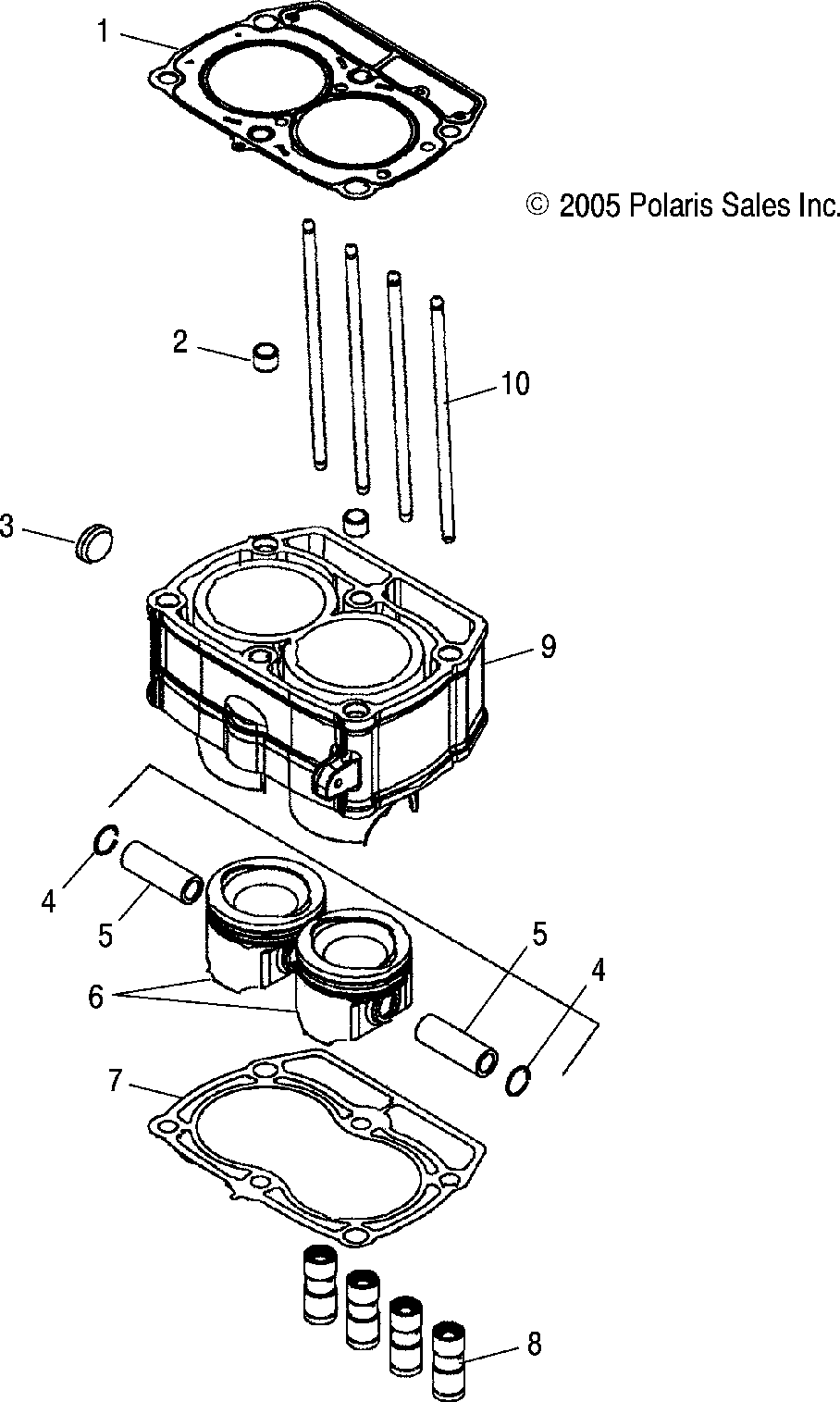 1

© 2005 Polaris Sales Inc.

2

10

3

9

4

5

6

5

4

7

8