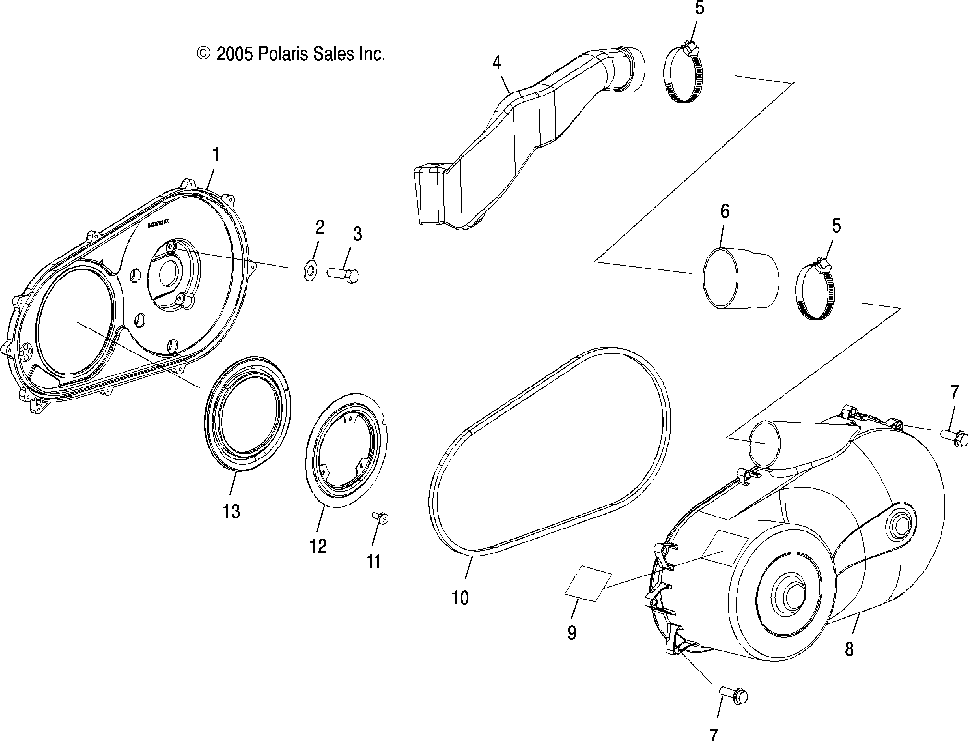 © 2005 Polaris Sales Inc.

5
4
1
2
3
6
5
7
13
12
11
10
9
8
7