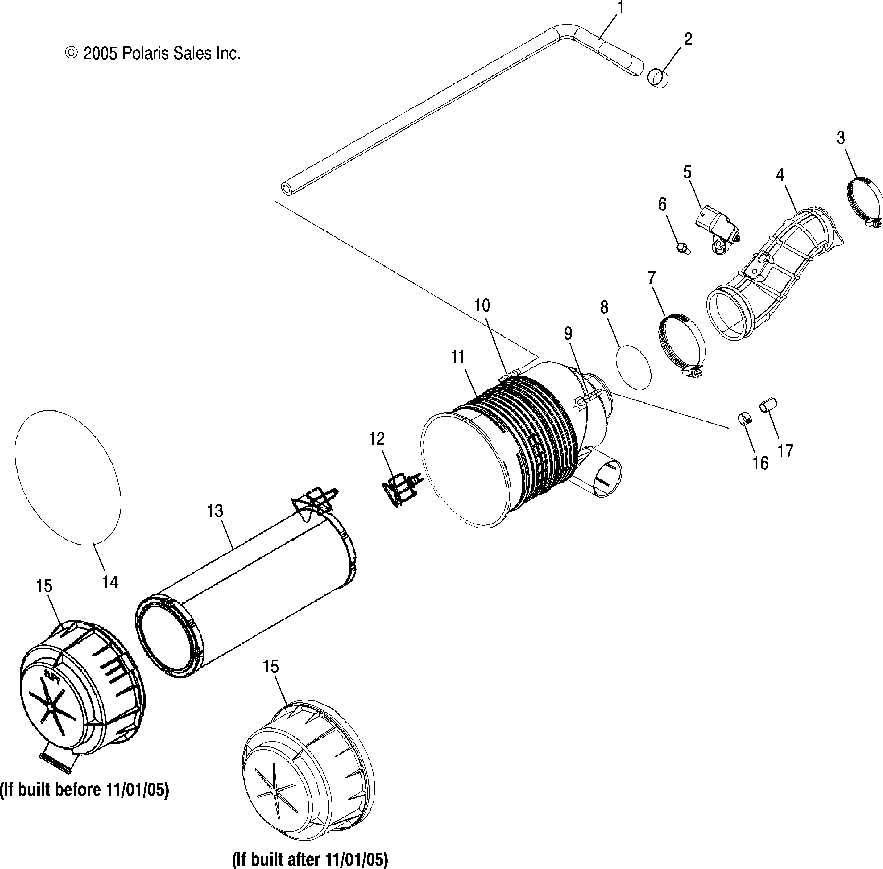 © 2005 Polaris Sales Inc.

1

2

3

4

5

6

7

8

9

10

11

12

13

14

15

16

17

15

(If built before 11/01/05)

(If built after 11/01/05)