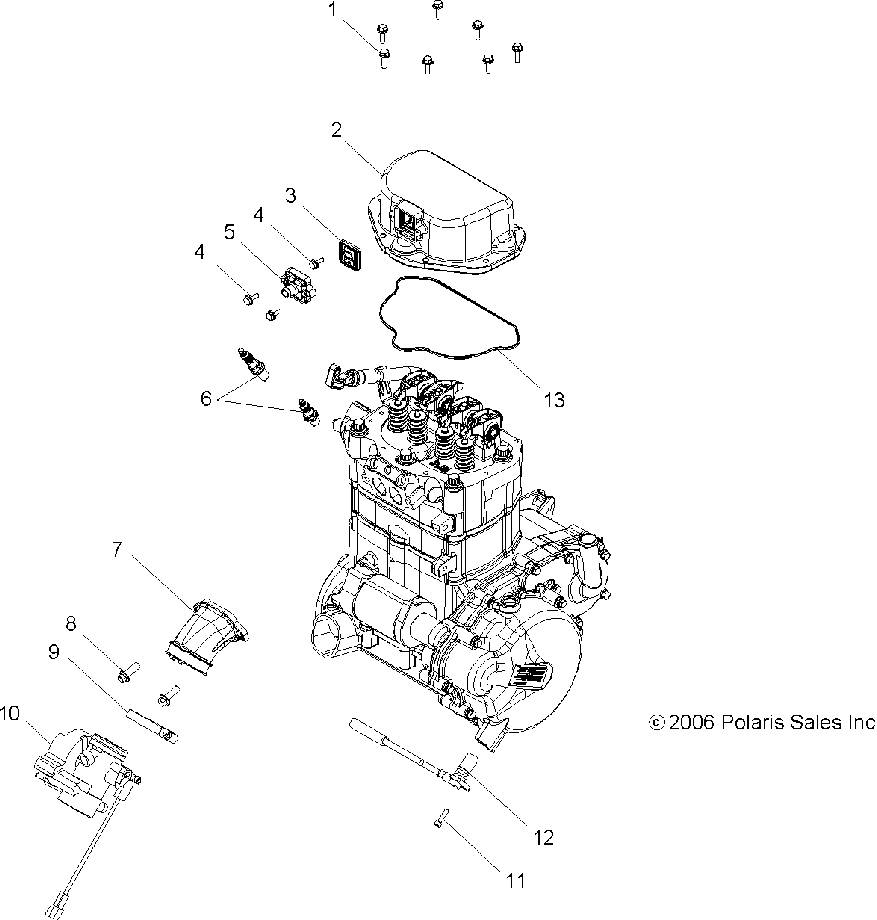 1
2
3
4
5
4
6
13
7
8
9
10
© 2006 Polaris Sales Inc
12
11