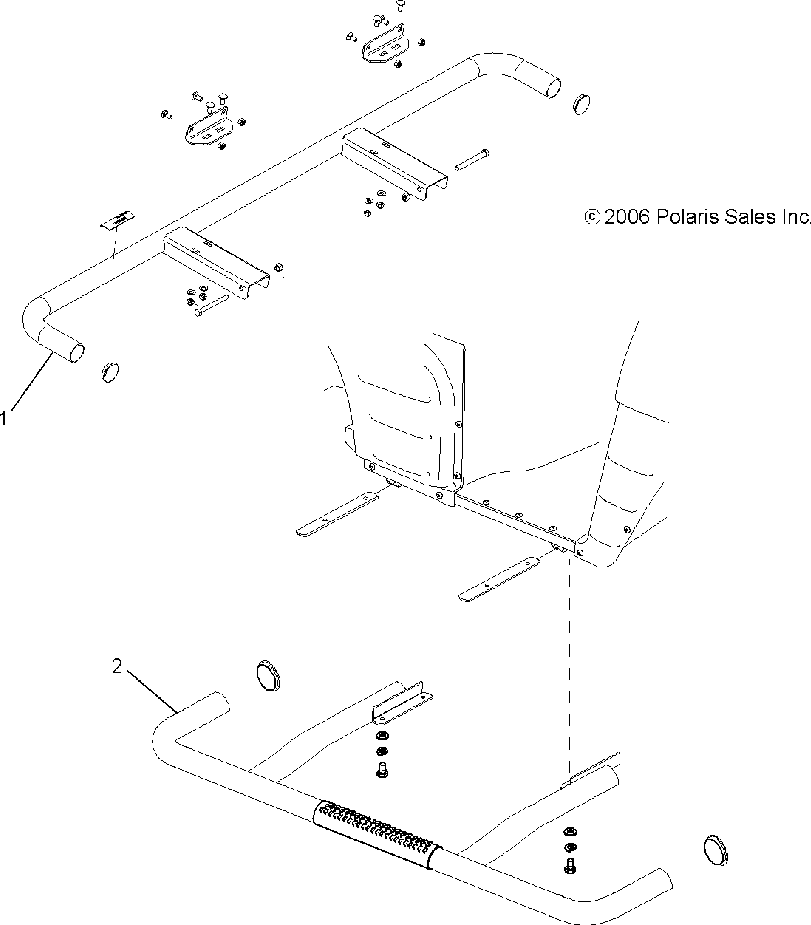 © 2006 Polaris Sales Inc.

1

2