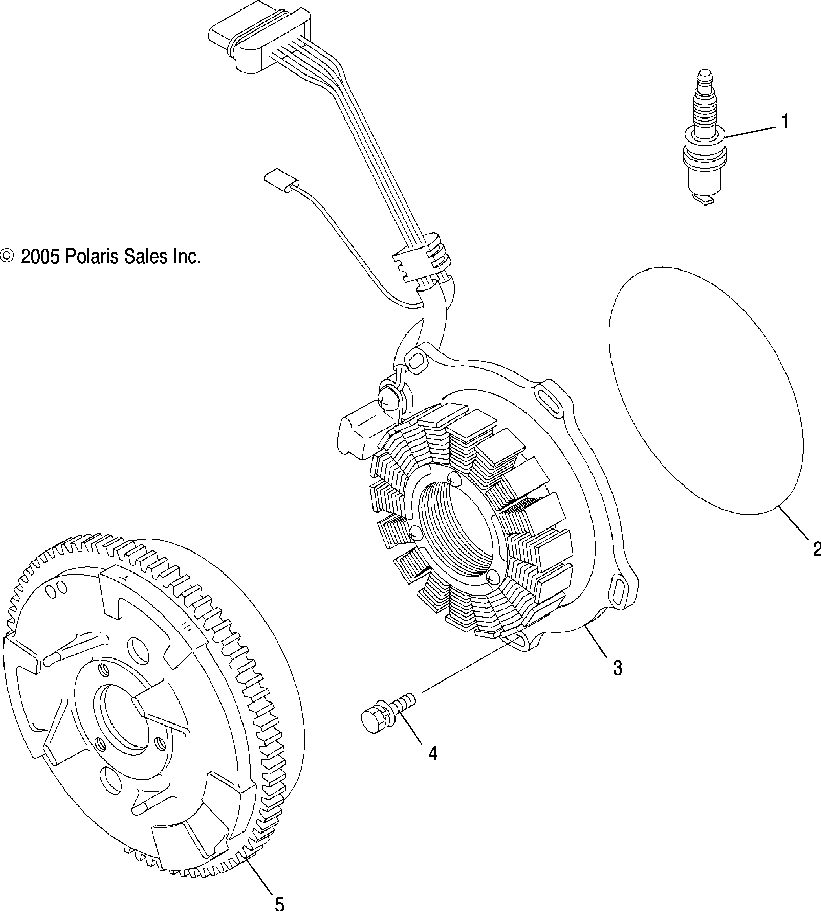 1

© 2005 Polaris Sales Inc.

2

3

4

5