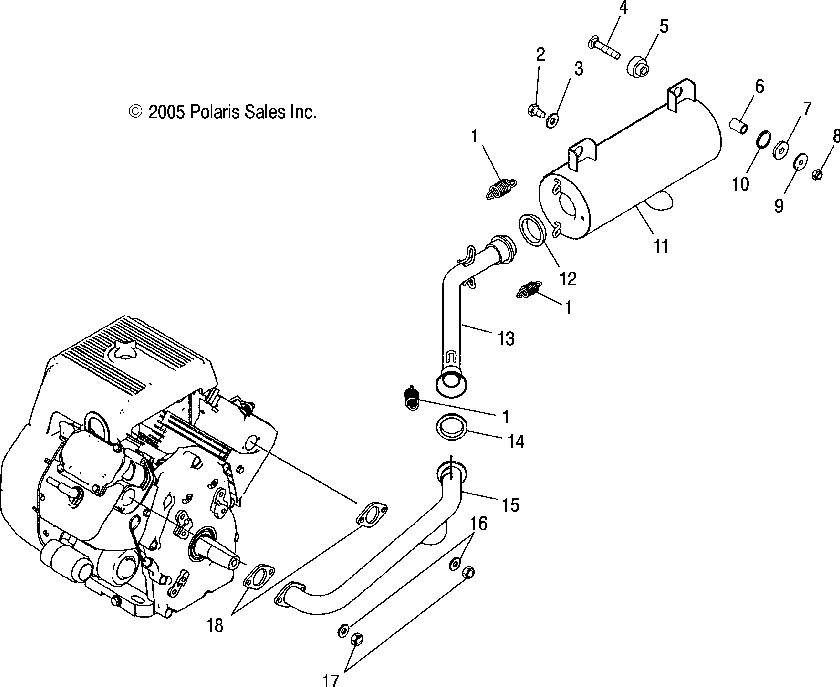 © 2005 Polaris Sales Inc.

4
5
2
3
6
7
8
1
10
9
11
12
1
13
1
14
15
16
18
17