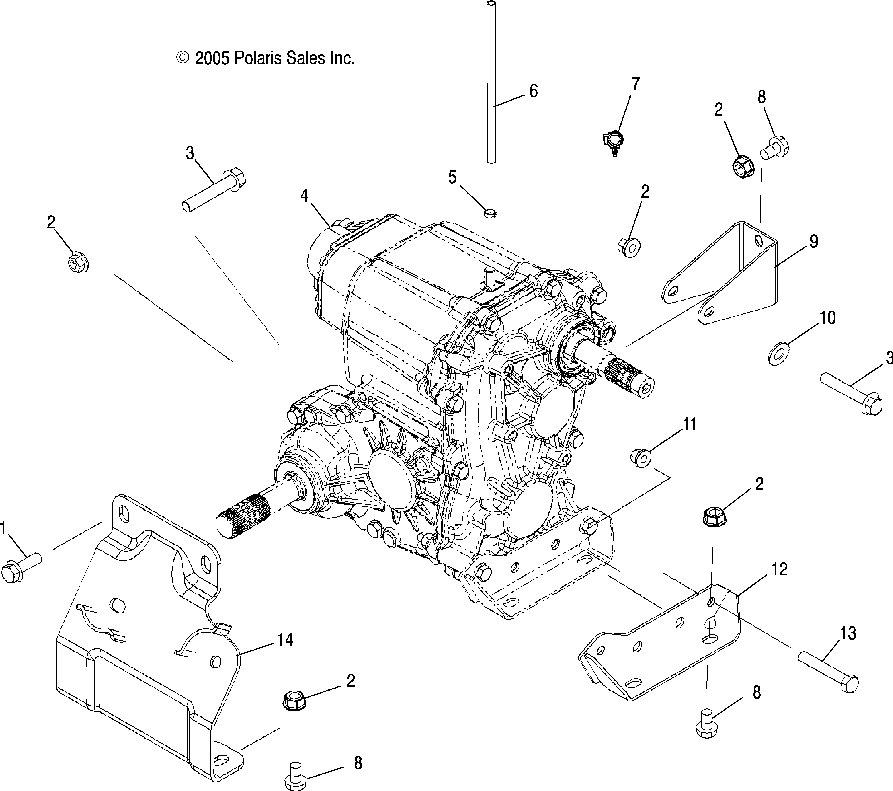 © 2005 Polaris Sales Inc.

6
7
2
8
3
5
2
4
2
9
10
3
11
2
1
12
14
13
2
8
8