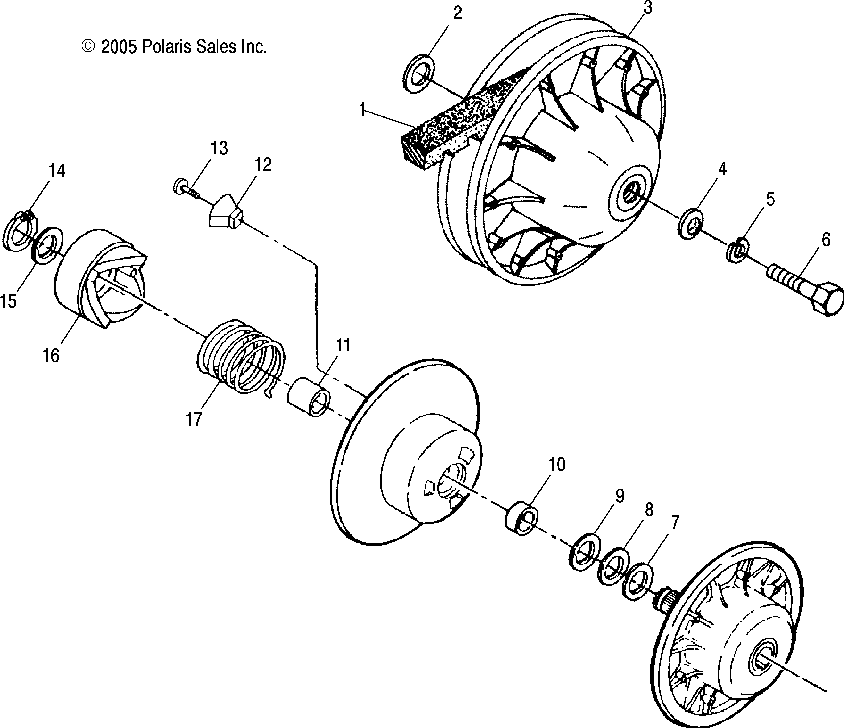 © 2005 Polaris Sales Inc.

2
3
1
13
12
14
4
5
6
15
16
11
17
10
9
8
7