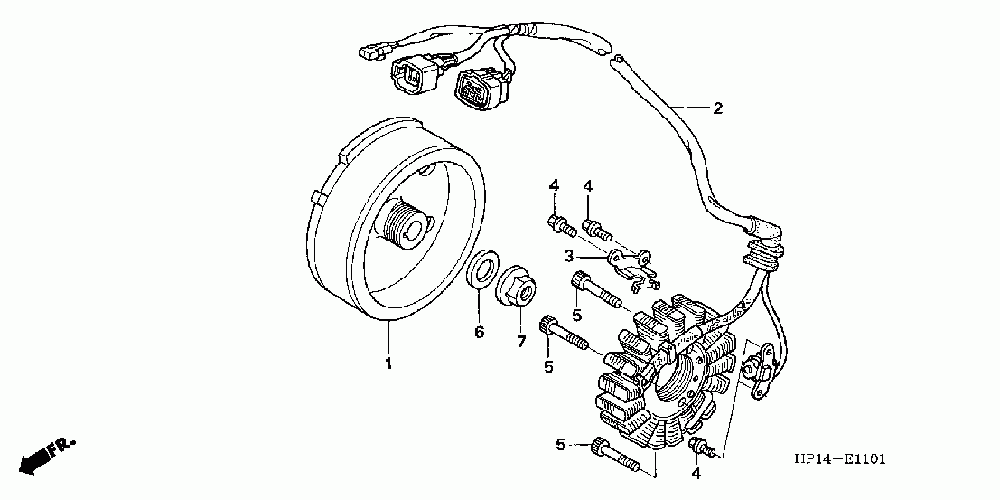 2
4
4
3
5
6
7
5
1
5
4
FR.
HP14-E1101