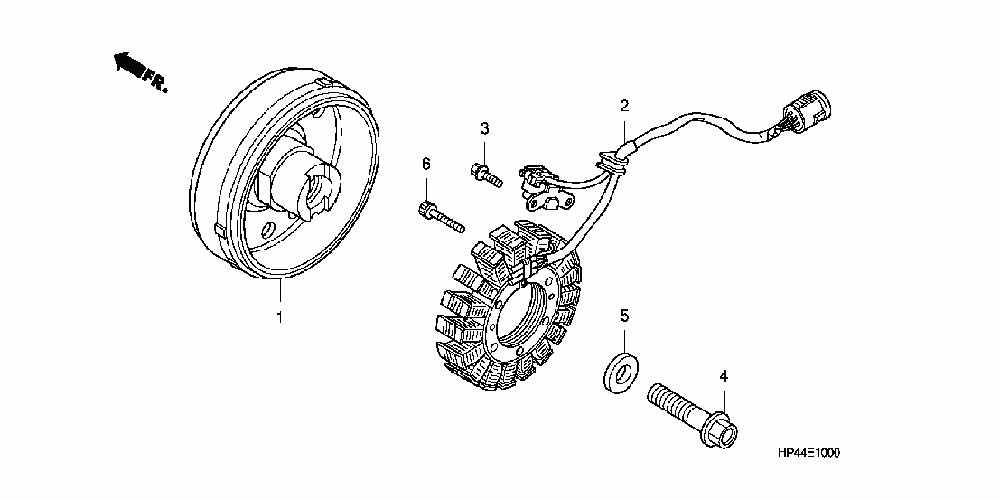 FR.

2

3

6

1

5

4

HP44E1000