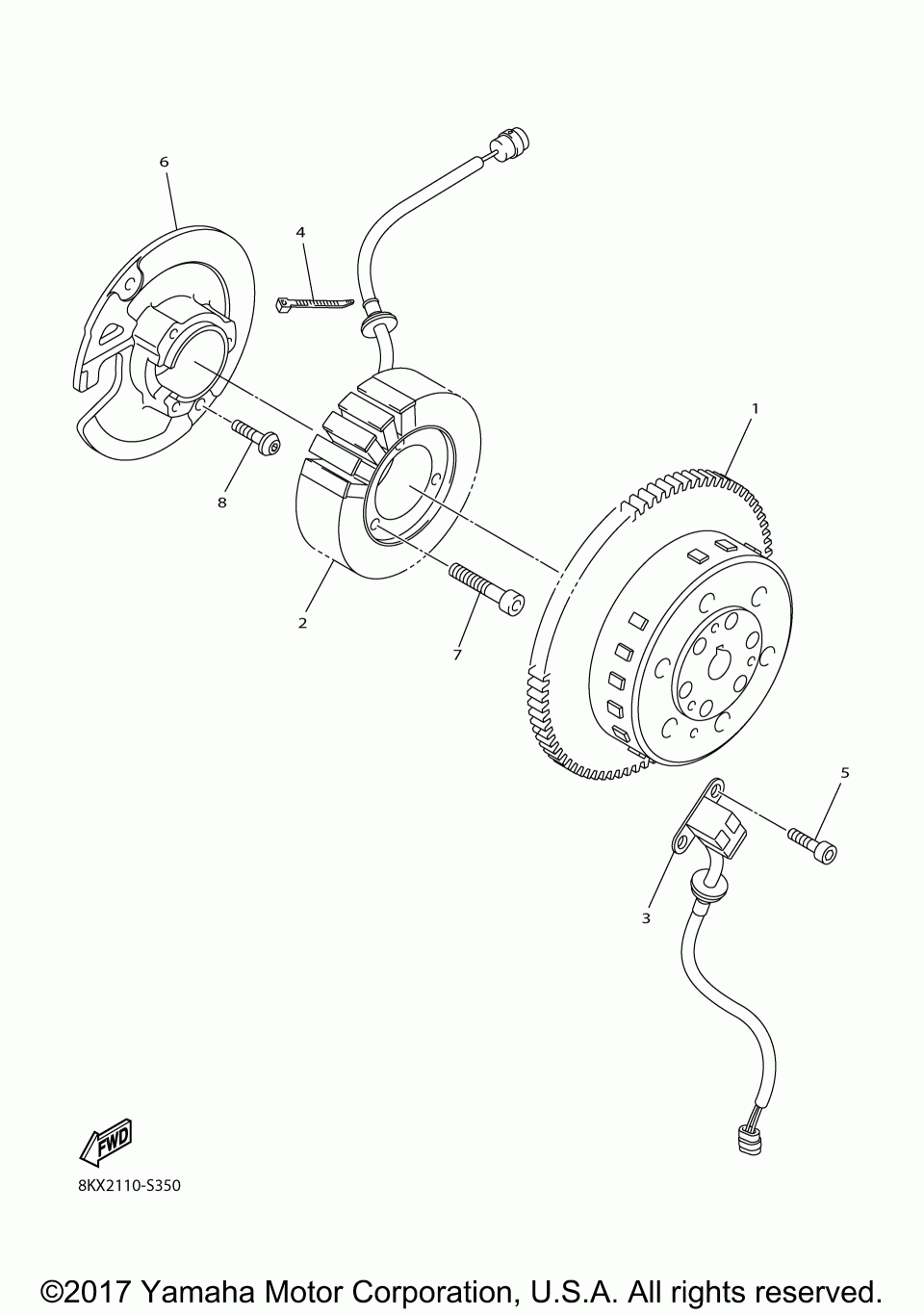 6

4

1

8

2

7

5

3

FWD

8KX2110-S350

©2017 Yamaha Motor Corporation, U.S.A. All rights reserved.