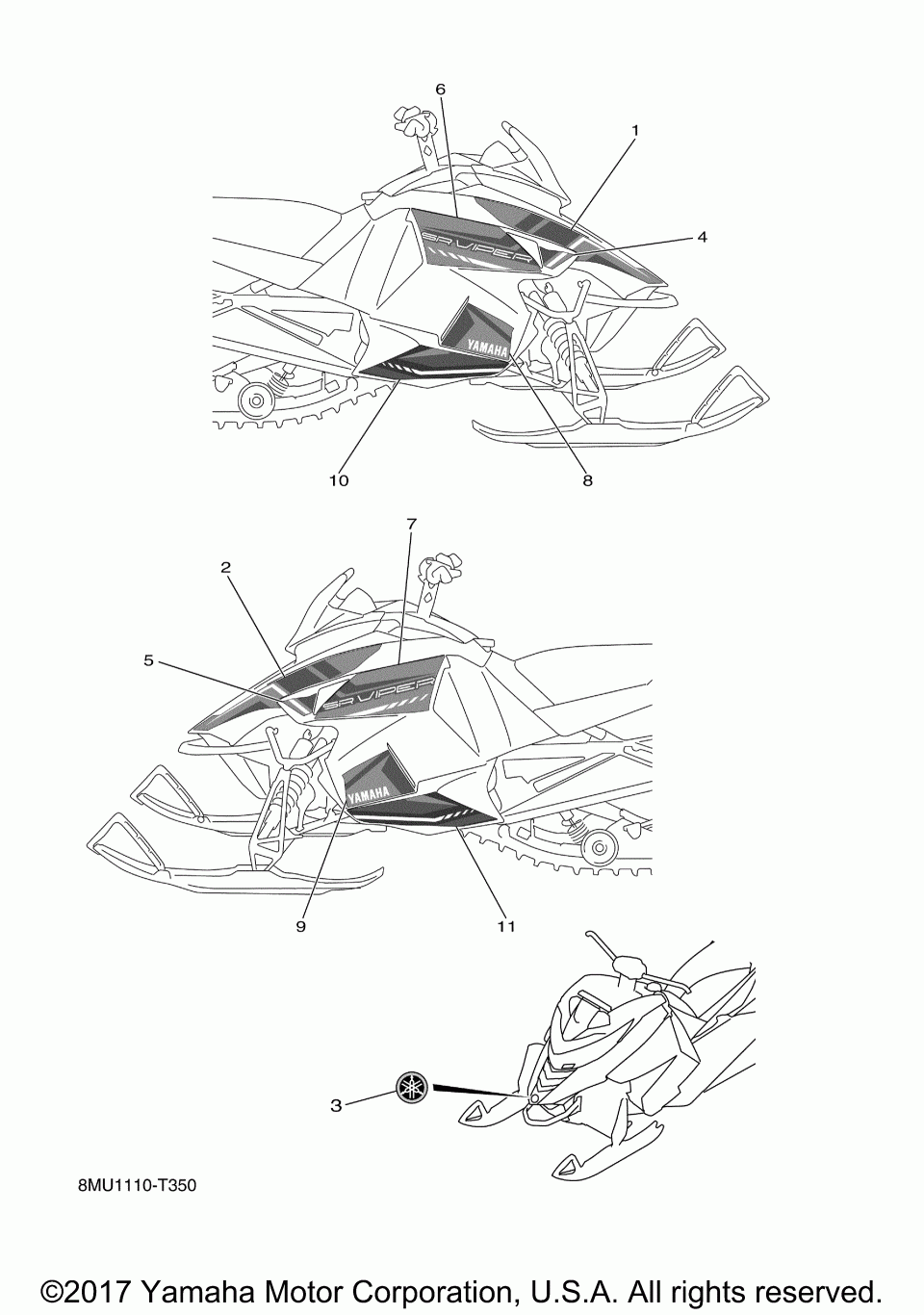 6
1
4
SR VIPER
YAMAHA
10
8

7
2
5
SR VIPER
YAMAHA
9
11

3

8MU1110-T350

©2017 Yamaha Motor Corporation, U.S.A. All rights reserved.