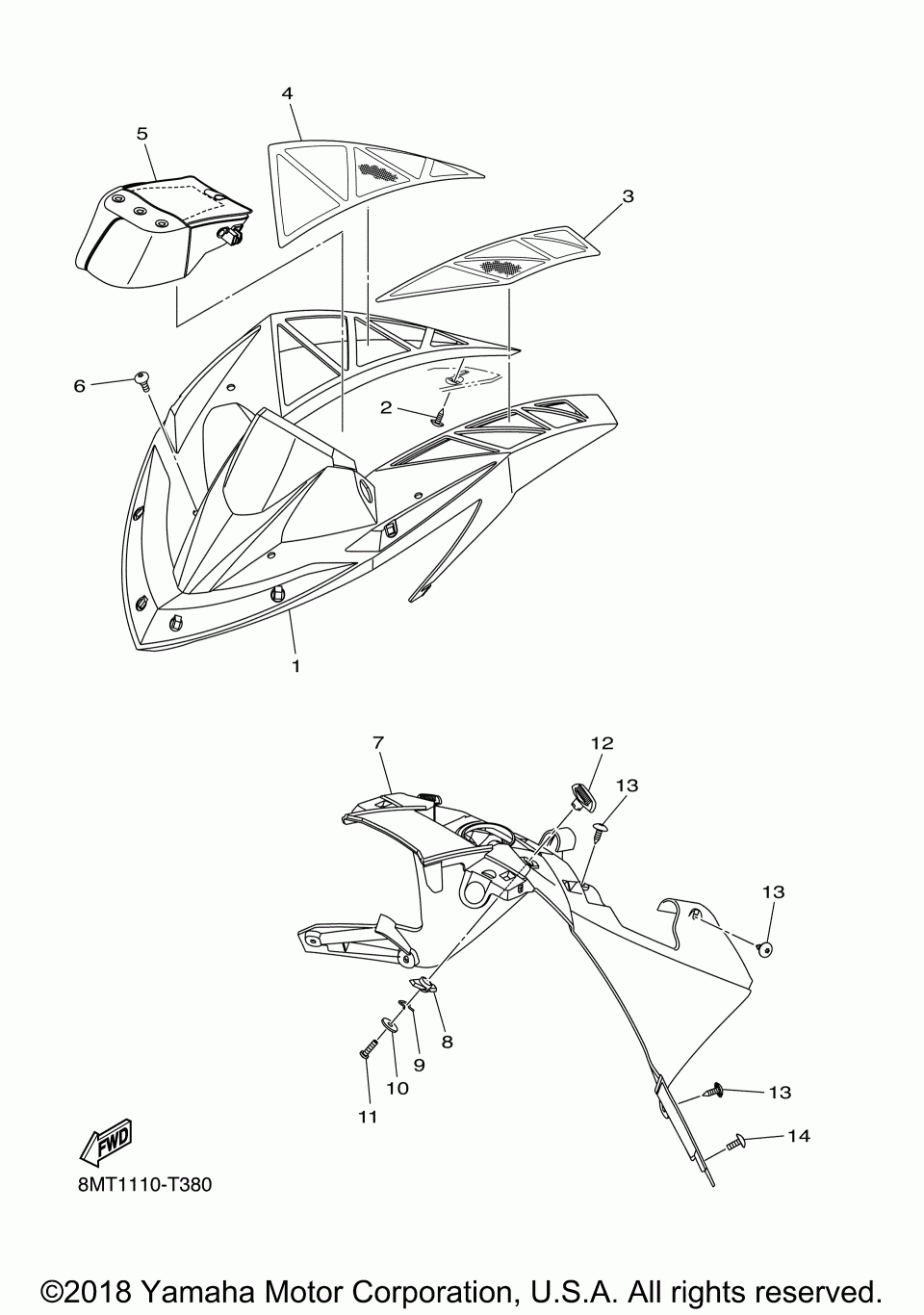 4
5
3
6
2
1
7
12
13
13
8
9
10
11
13
14
FWD
8MT1110-T380

©2018 Yamaha Motor Corporation, U.S.A. All rights reserved.