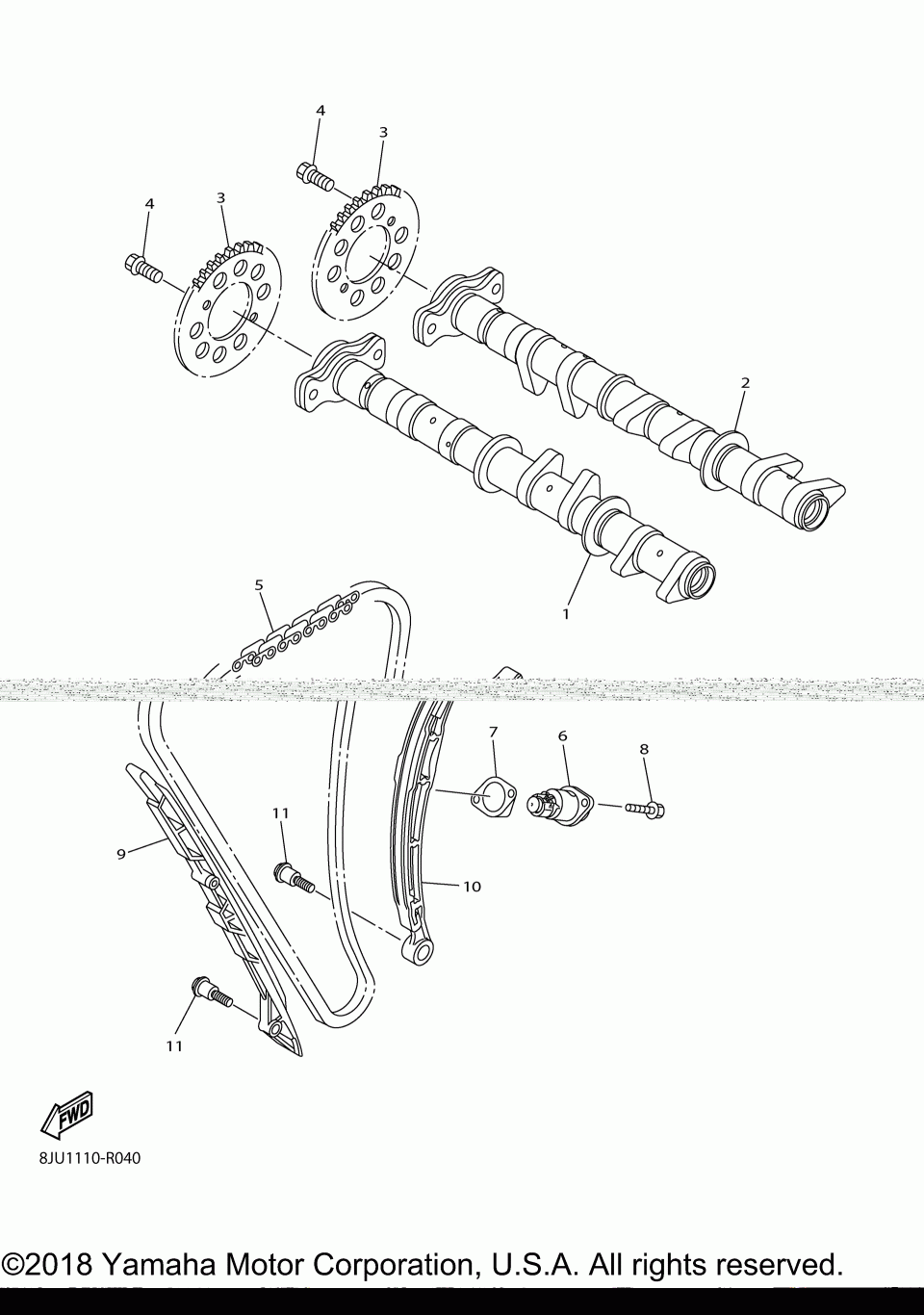 4
3
4
3
2
1
5
7
6
8
11
9
10
11
FWD
8JU1110-R040

©2018 Yamaha Motor Corporation, U.S.A. All rights reserved.