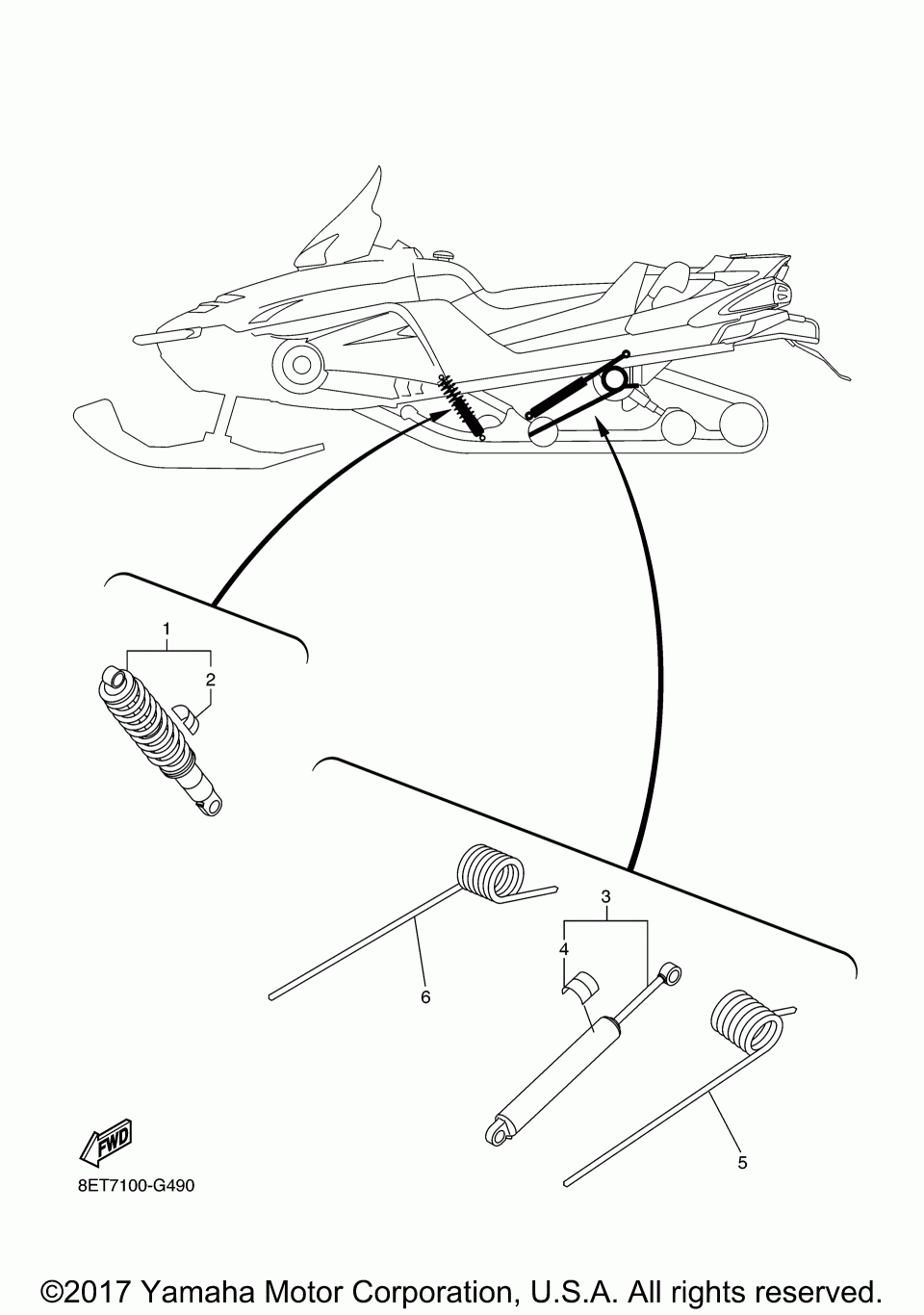 1
2
3
4
6
5
FWD
8ET7100-G490

©2017 Yamaha Motor Corporation, U.S.A. All rights reserved.