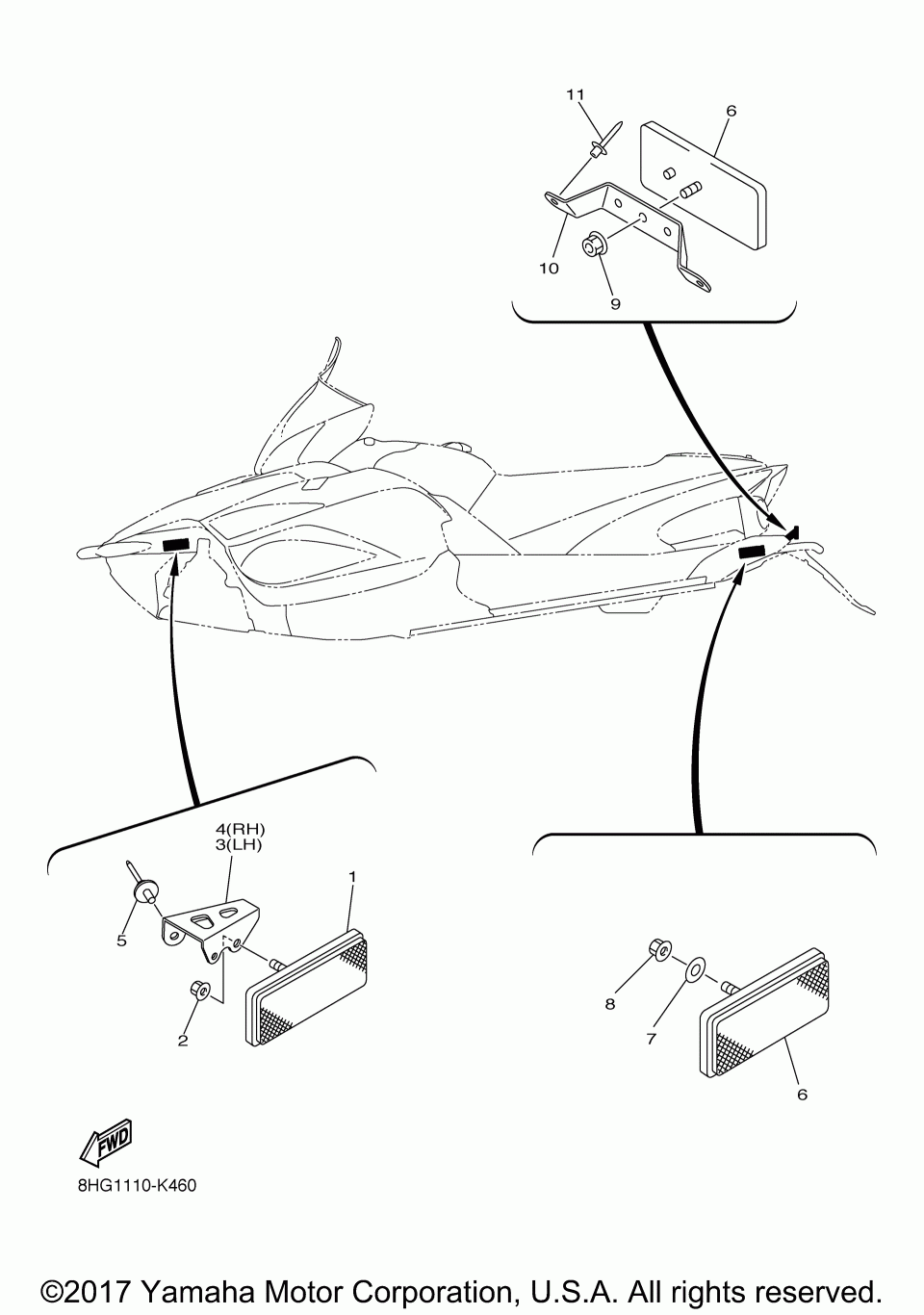 11
6
10
9

4(RH)
3(LH)
1
5
2

8
7
6

FWD

8HG1110-K460

©2017 Yamaha Motor Corporation, U.S.A. All rights reserved.