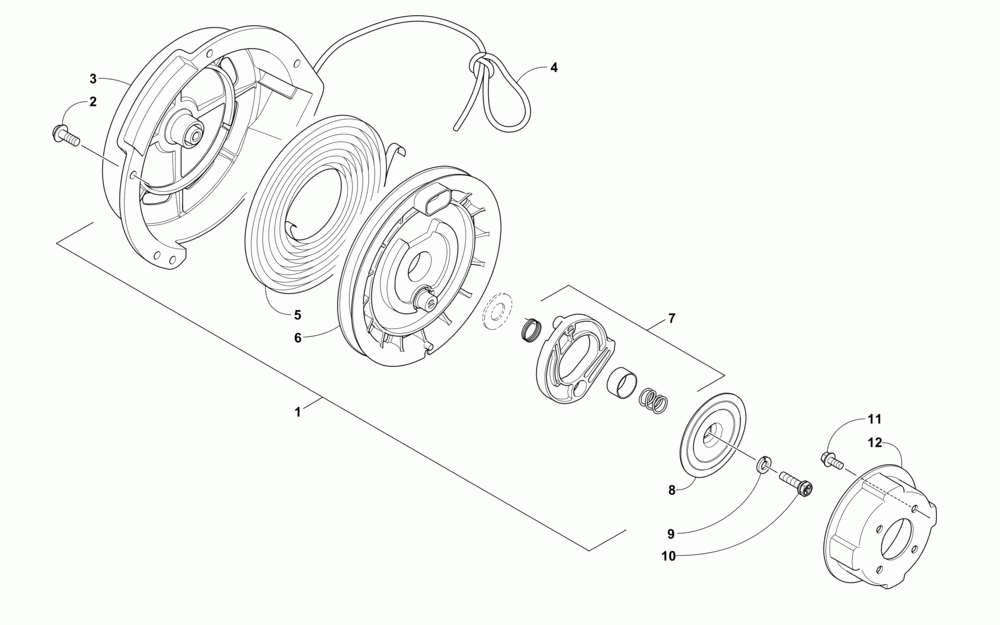 3
2
4
5
6
7
1
8
9
10
11
12