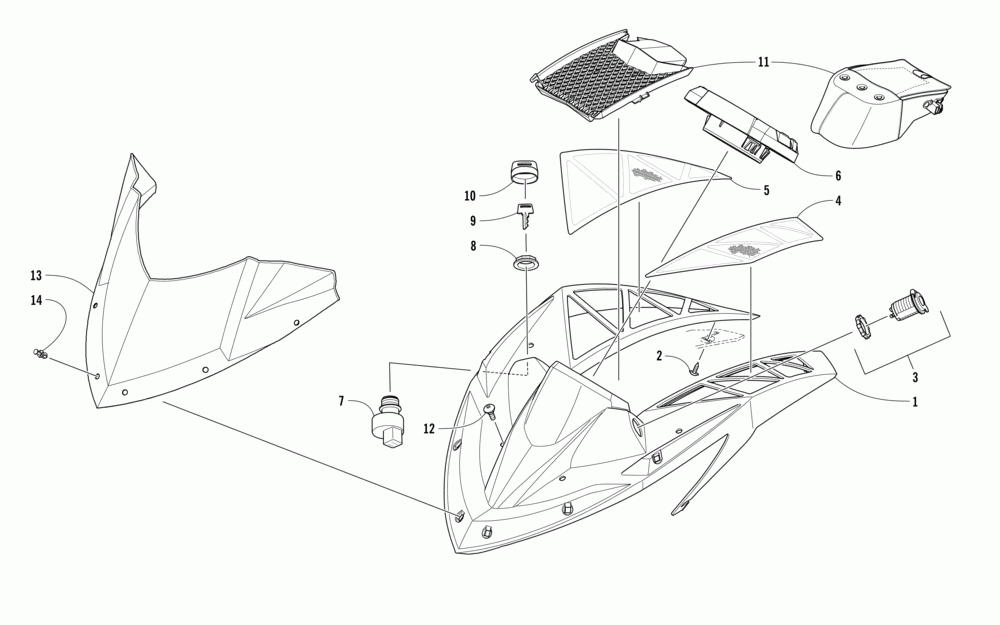 11
6
5
4
10
9
8
13
14
2
3
1
7
12