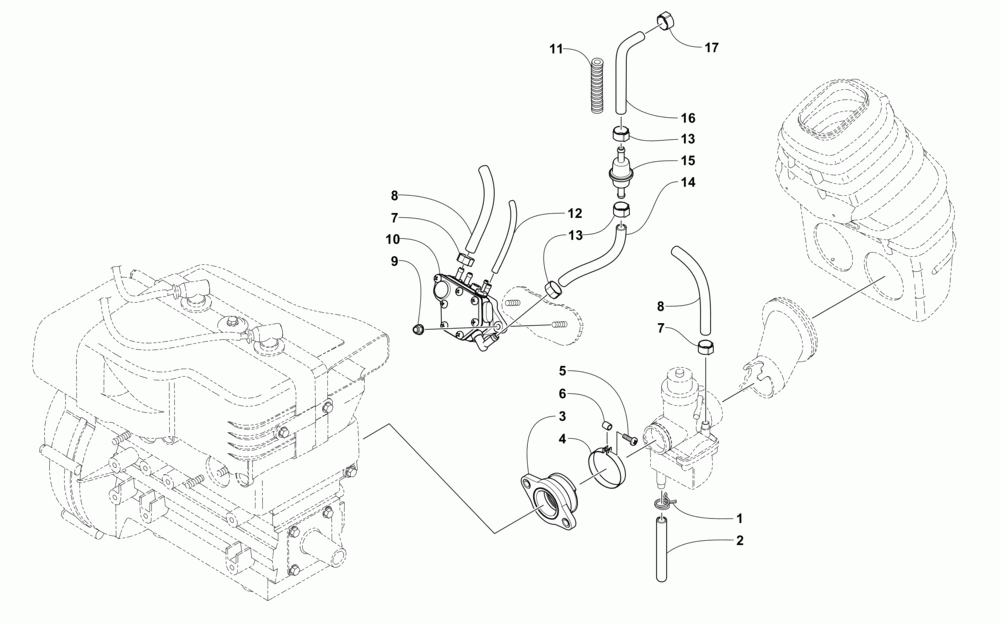 11
17
16
13
15
14
8
7
12
10
13
9
8
7
5
6
3
4
1
2