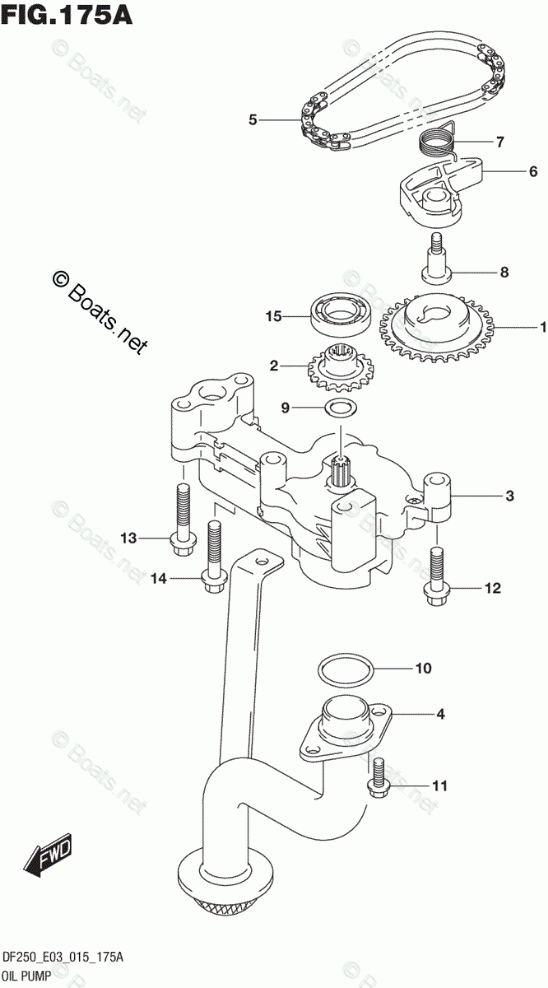 FIG.175A

© Boats.net

5
7
6
8
15
1
2
9
3
13
14
12
10
4
11

FWD

DF250_E03_015_175A
OIL PUMP