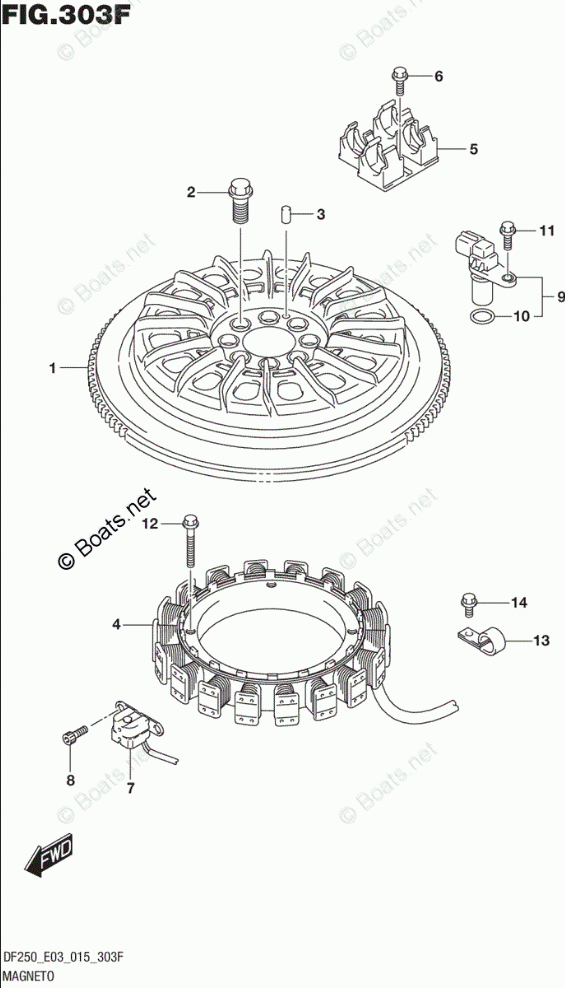 FIG.303F

© Boats.net

6

5

2

3

11

9

10

1

© Boats.net

12

14

4

13

8

7

FWD

DF250_E03_015_303F
MAGNETO