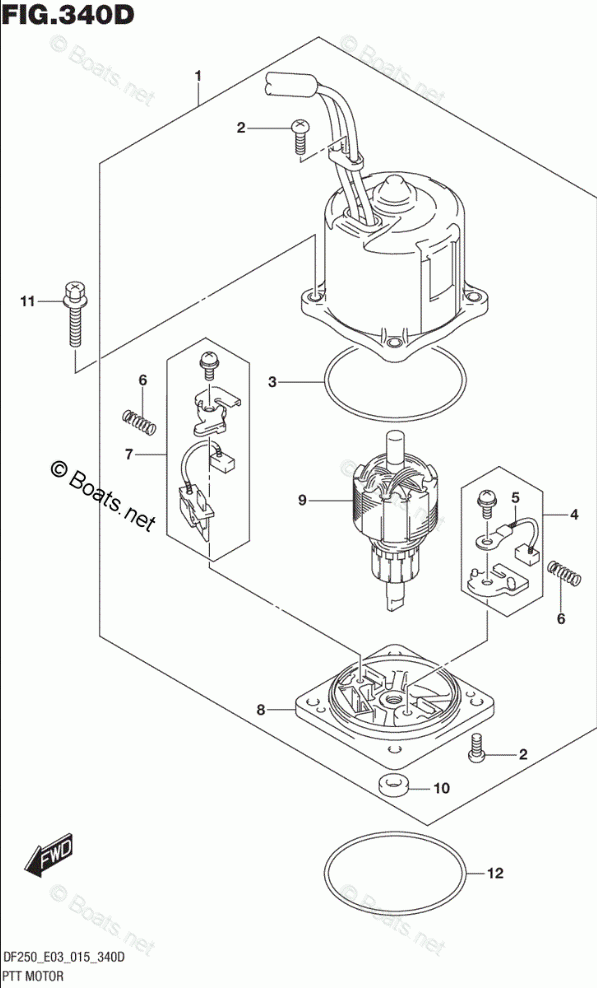 FIG.340D

© Boats.net

© Boats.net

1

2

11

3

6

7

© Boats.net

9

5

4

6

8

2

10

FWD

12

© Boats.net

© Boats.net

DF250_E03_015_340D
PTT MOTOR