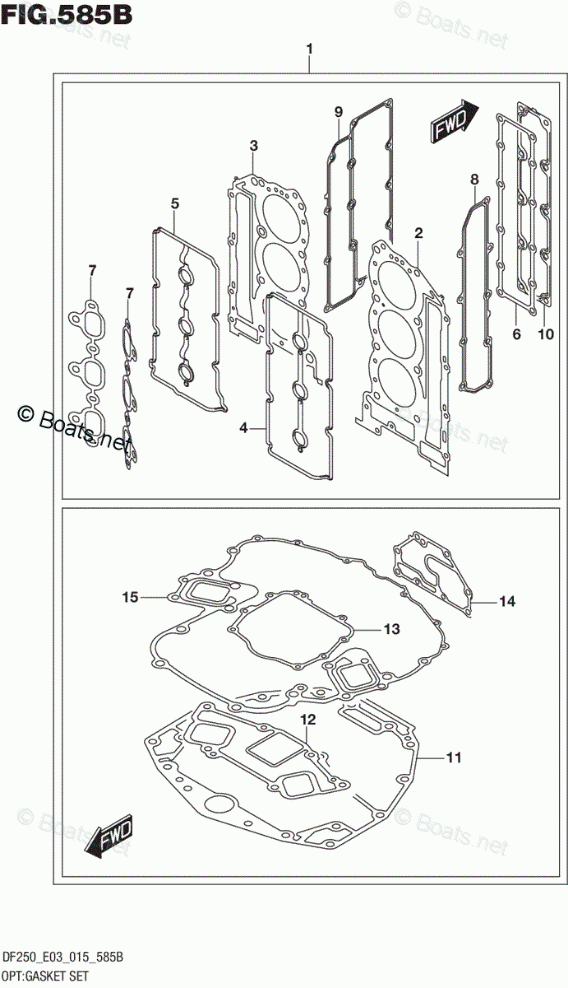 FIG.585B

© Boats.net

1

9

FWD

3

8

5

2

7

7

6

10

© Boats.net

4

15

14

13

12

11

FWD

© Boats.net

© Boats.net

DF250_E03_015_585B
OPT:GASKET SET