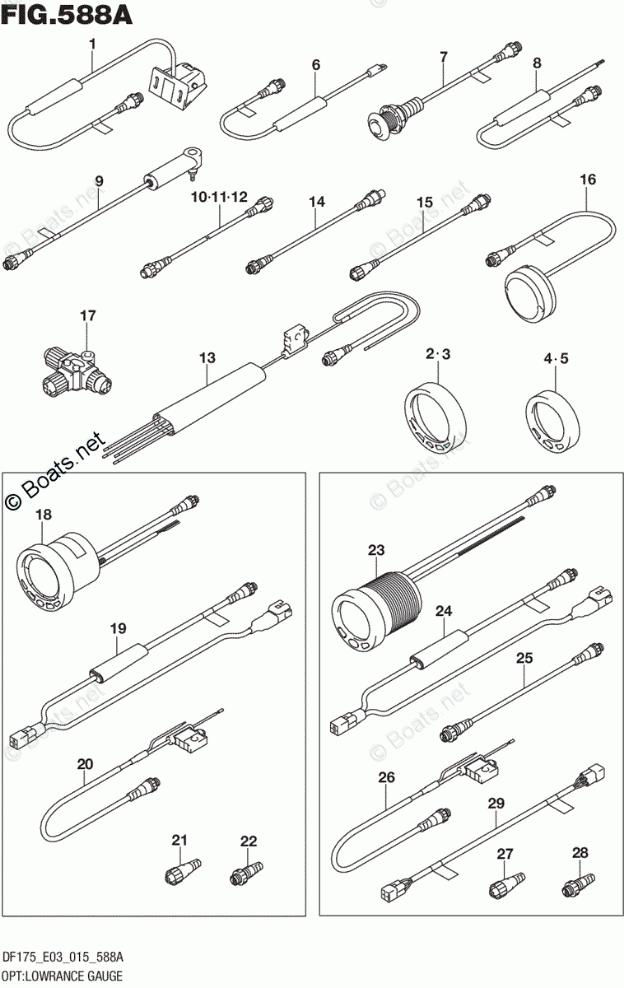 FIG.588A

1
6
7
8
9
10·11·12
14
15
16
17
13
2·3
4·5
© Boats.net
18
19
20
21
22
23
24
25
26
29
27
28

DF175_E03_015_588A
OPT:LOWRANCE GAUGE