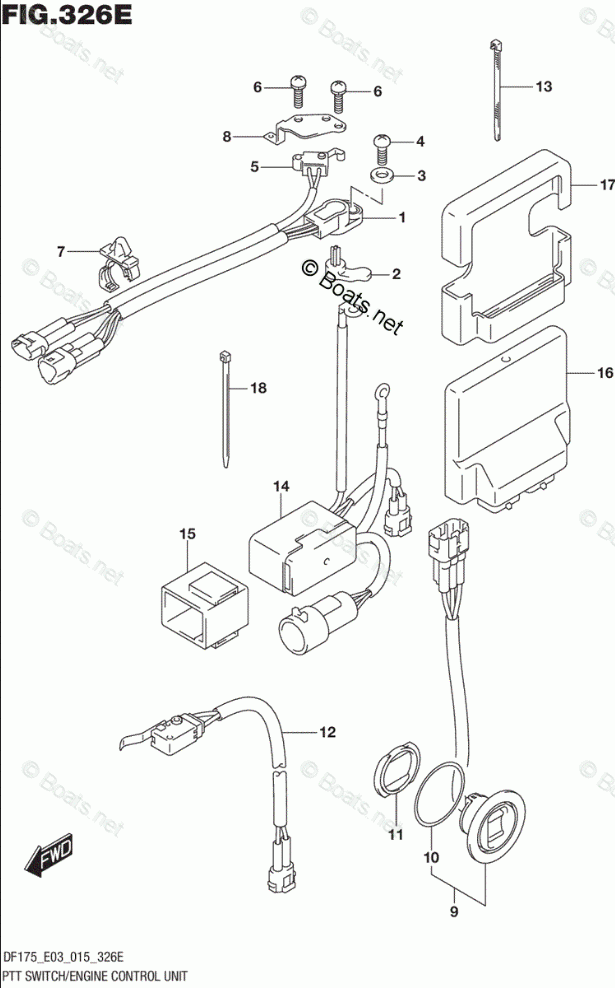 FIG.326E

© Boats.net

6
6
13
8
4
5
3
17
1
7
2
© Boats.net
16
18
14
15
12
11
10
9
FWD

DF175_E03_015_326E
PTT SWITCH/ENGINE CONTROL UNIT