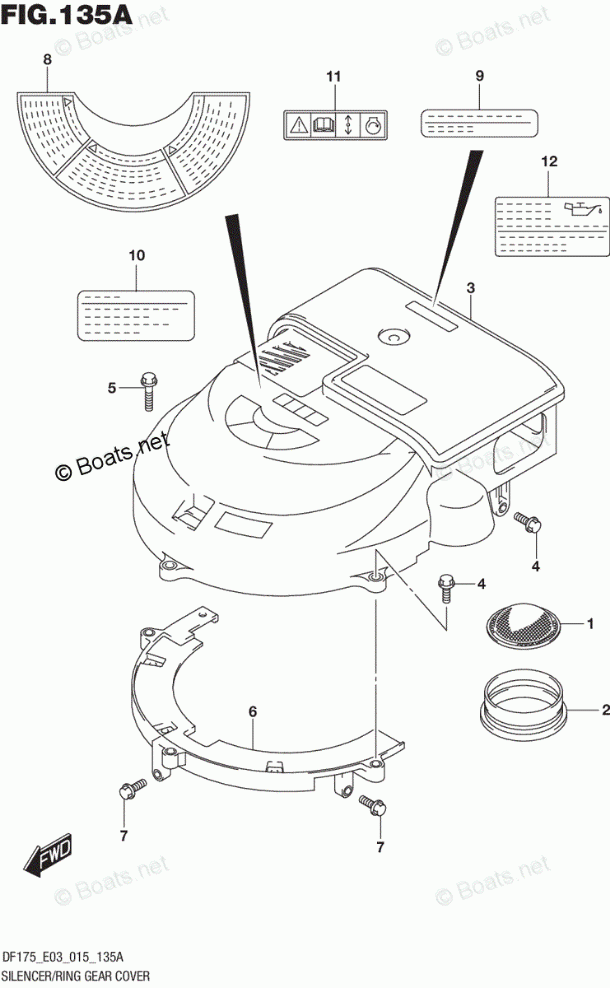 FIG.135A

© Boats.net

© Boats.net

8

11

9

12

10

3

5

© Boats.net

4

4

1

2

6

7

7

FWD

© Boats.net

© Boats.net

DF175_E03_015_135A

SILENCER/RING GEAR COVER