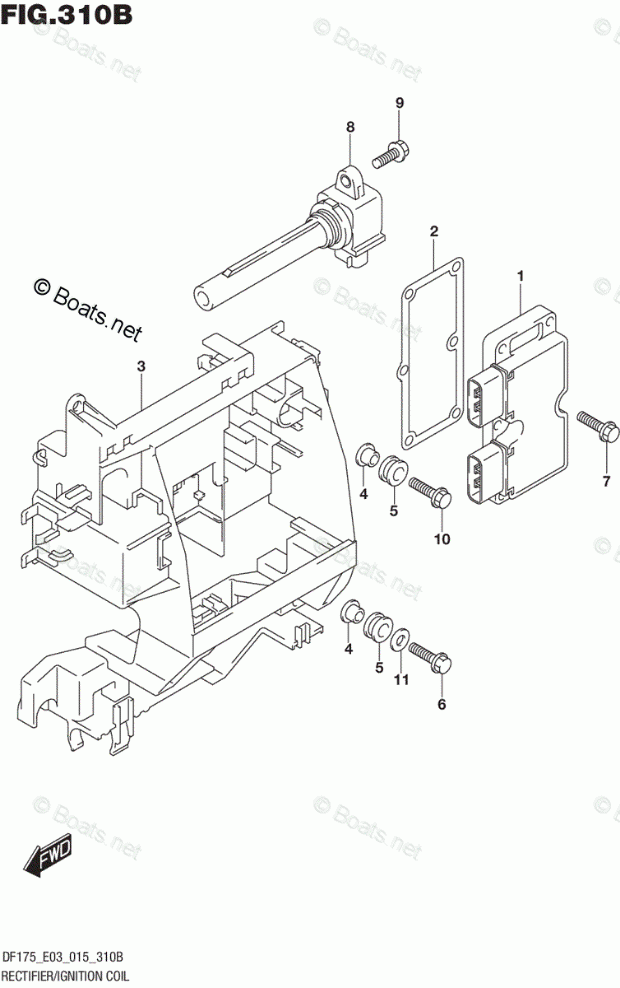 FIG.310B

© Boats.net

9
8
2
1
3
4
5
10
7
4
5
11
6

FWD

DF175_E03_015_310B
RECTIFIER/IGNITION COIL