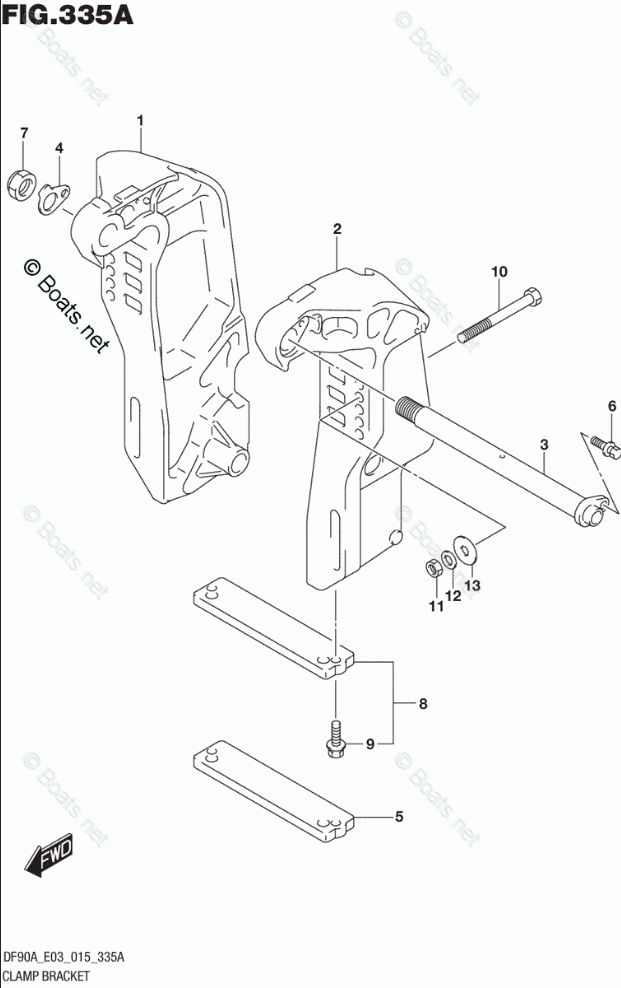 FIG.335A

© Boats.net

7
4
1
2
10
6
3
11
12
13
8
9
5

FWD

DF90A_E03_015_335A
CLAMP BRACKET