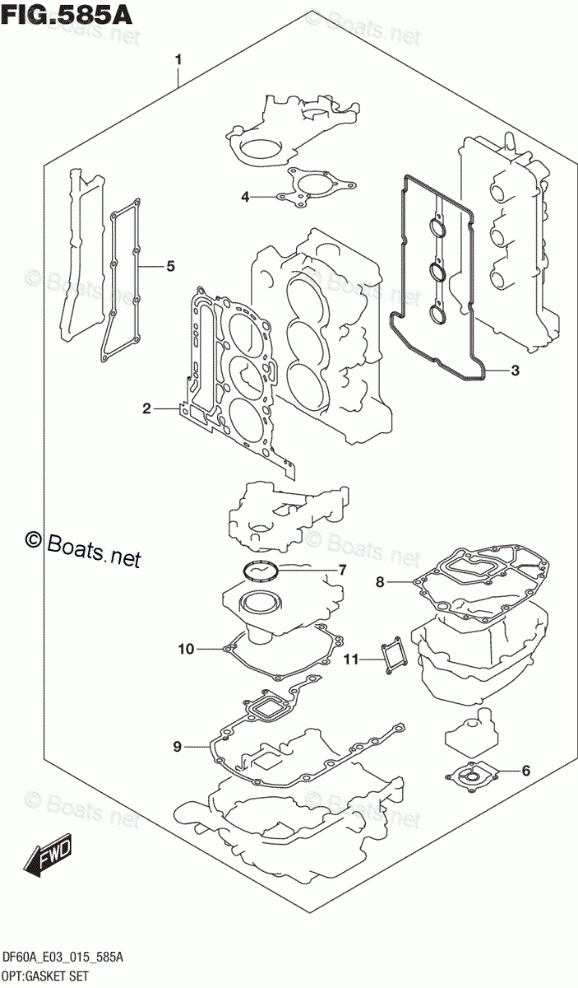 FIG.585A

© Boats.net

1

4

5

3

2

© Boats.net

7

8

10

11

9

6

FWD

DF60A_E03_015_585A
OPT:GASKET SET