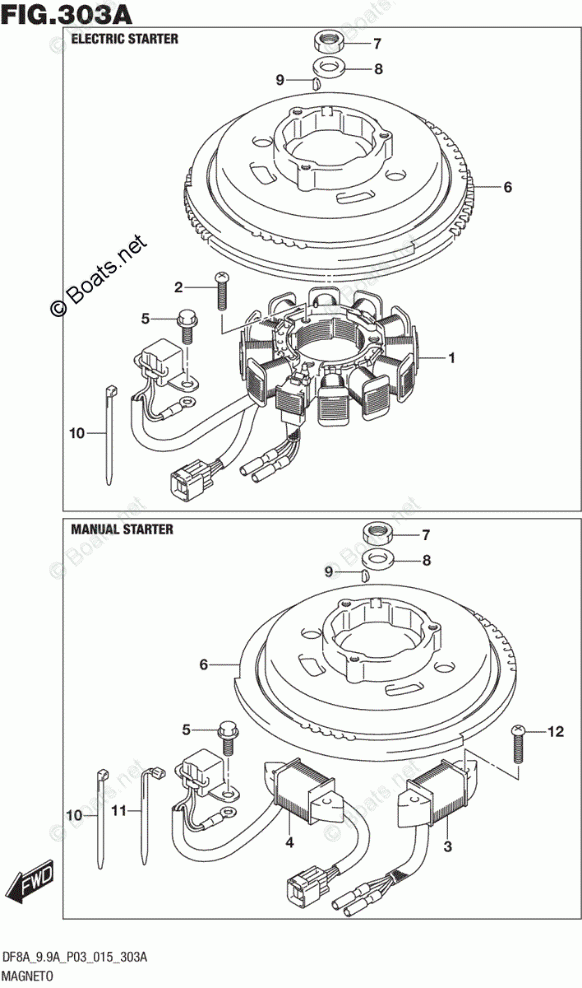 FIG.303A

ELECTRIC STARTER

7
8
9
6
© Boats.net
2
5
1
10

MANUAL STARTER

7
8
9
6
5
12
10
11
4
3
FWD

DF8A_9.9A_P03_015_303A
MAGNETO