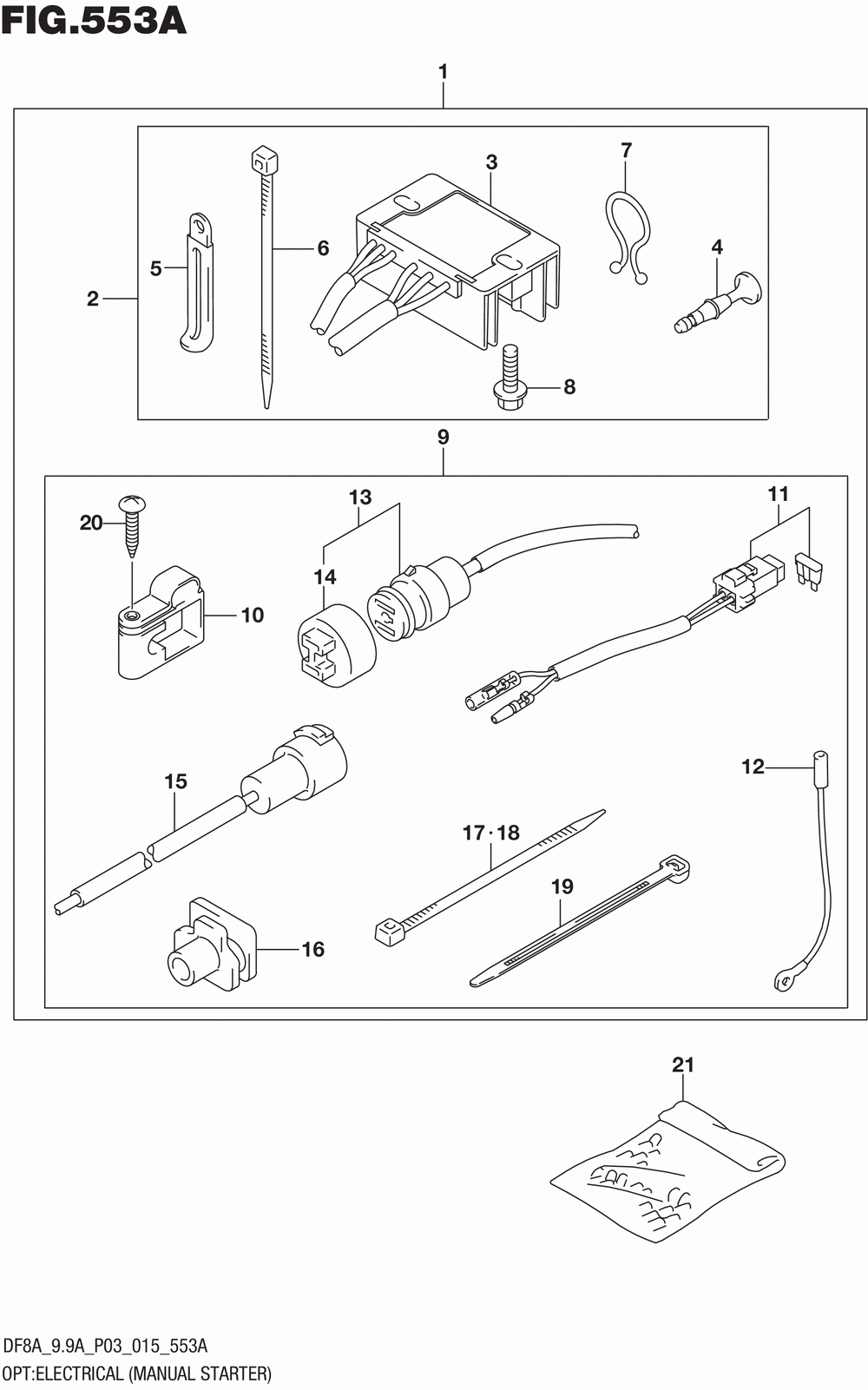 FIG.553A

1

2

3

4

5

6

7

8

9

10

11

12

13

14

15

16

17·18

19

20

21

DF8A_9.9A_P03_015_553A
OPT:ELECTRICAL (MANUAL STARTER)