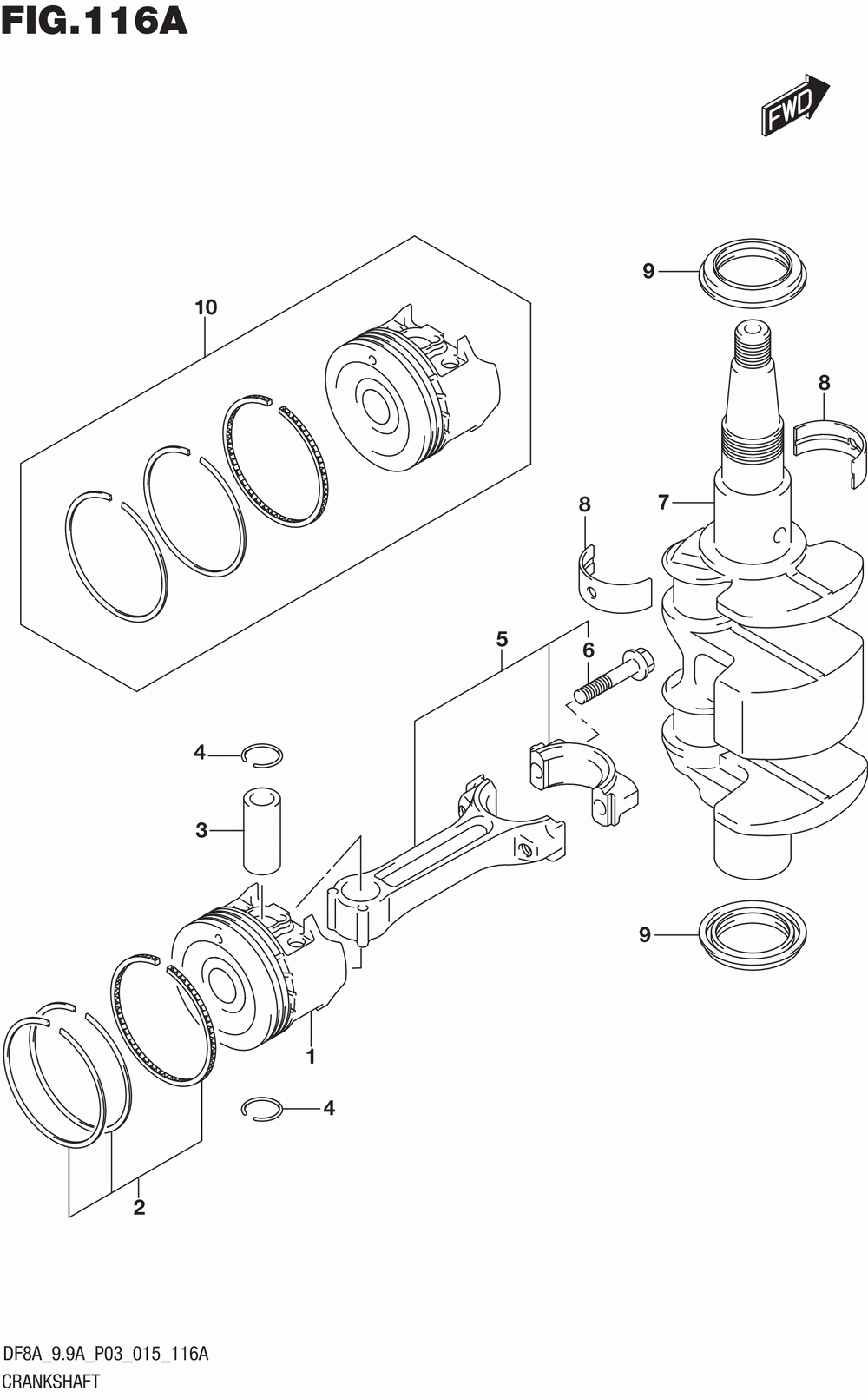 FIG.116A

FWD

9

10

8

8

7

5

6

4

3

9

1

4

2

DF8A_9.9A_P03_015_116A
CRANKSHAFT