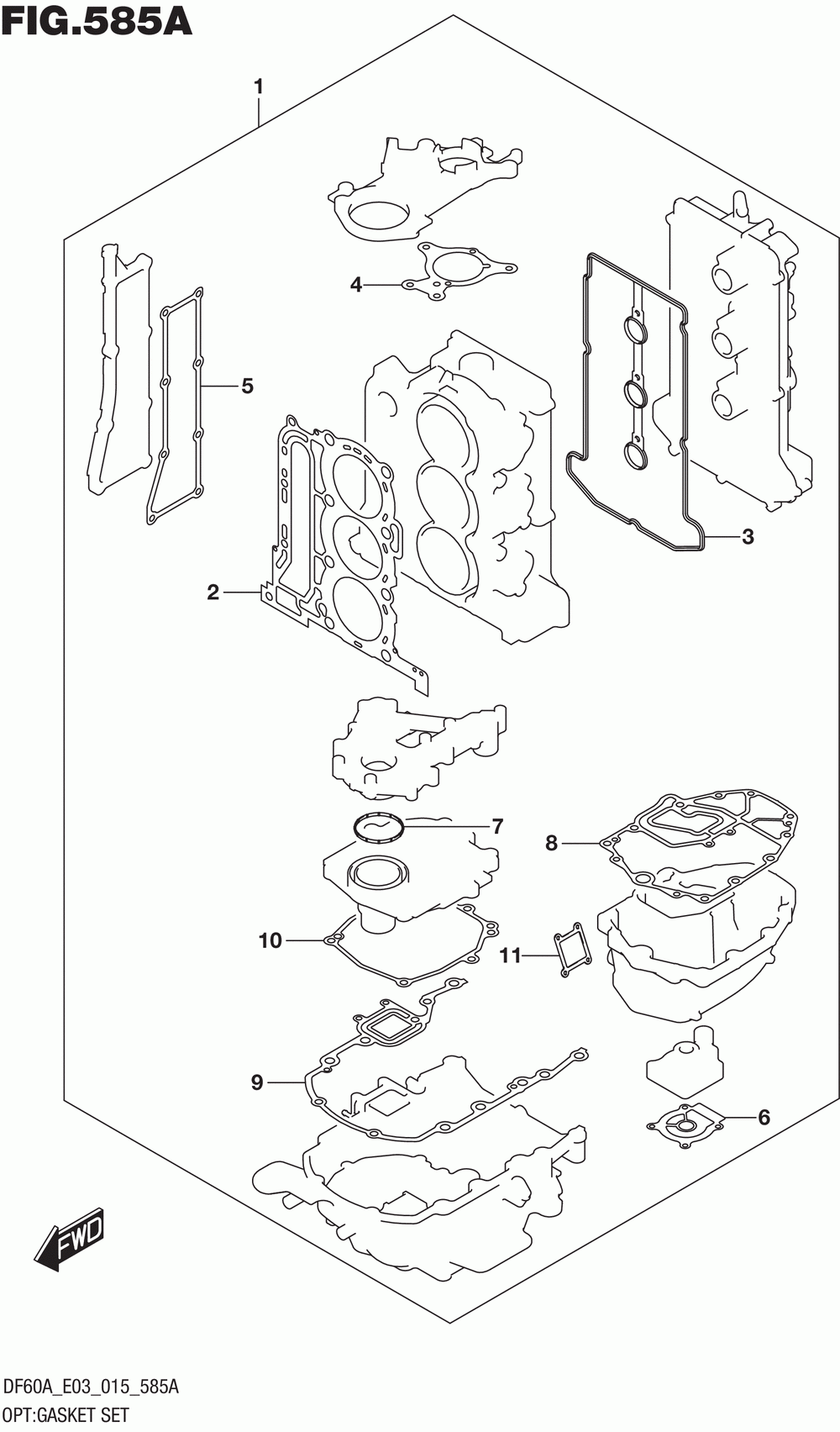 FIG.585A

1

4

5

3

2

7

8

10

11

9

6

FWD

DF60A_E03_015_585A
OPT:GASKET SET