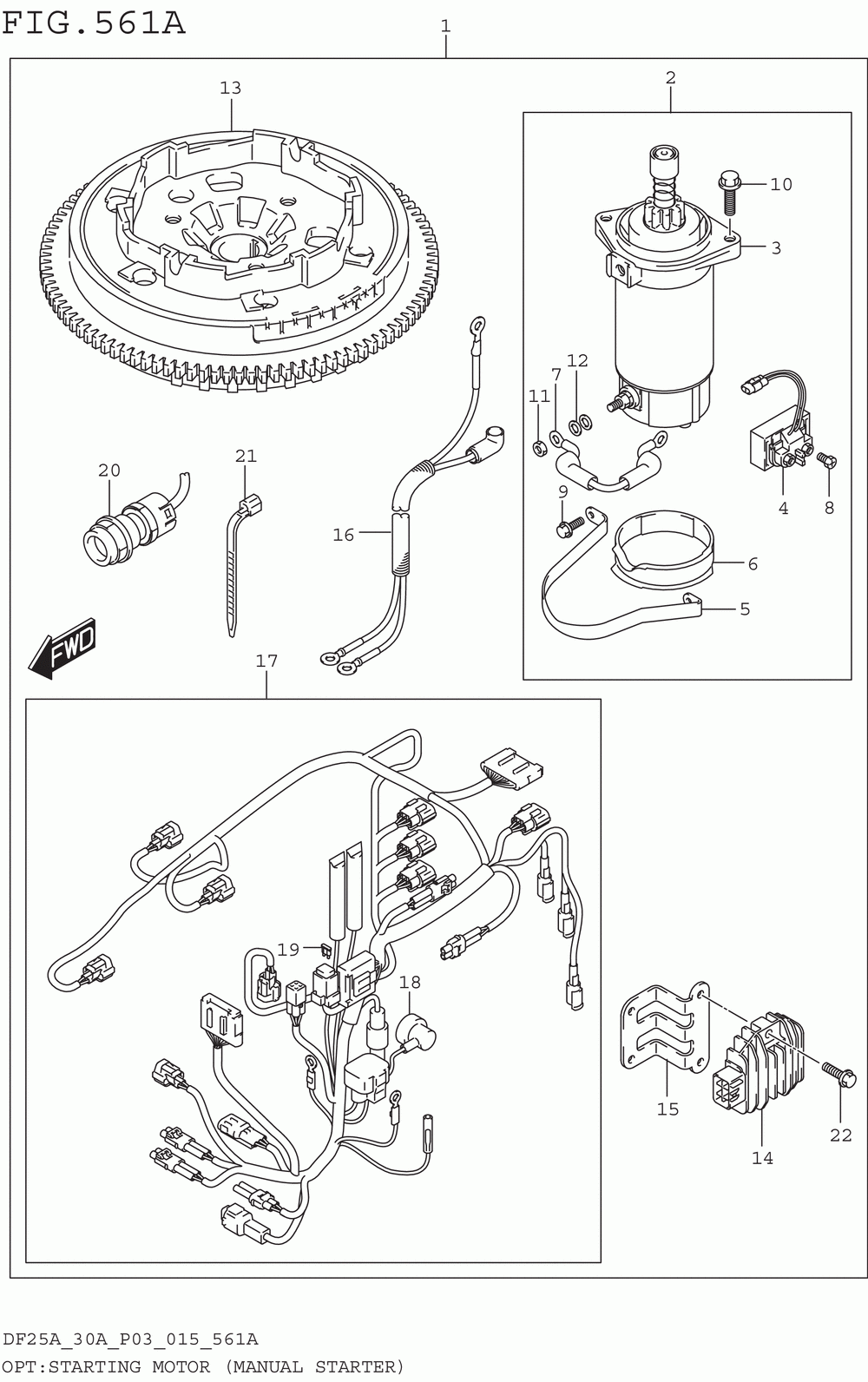 FIG.561A

1

13

2

10

3

12

7

11

4

8

9

6

5

20

21

16

FWD

17

19

18

15

14

22

DF25A_30A_P03_015_561A

OPT:STARTING MOTOR (MANUAL STARTER)