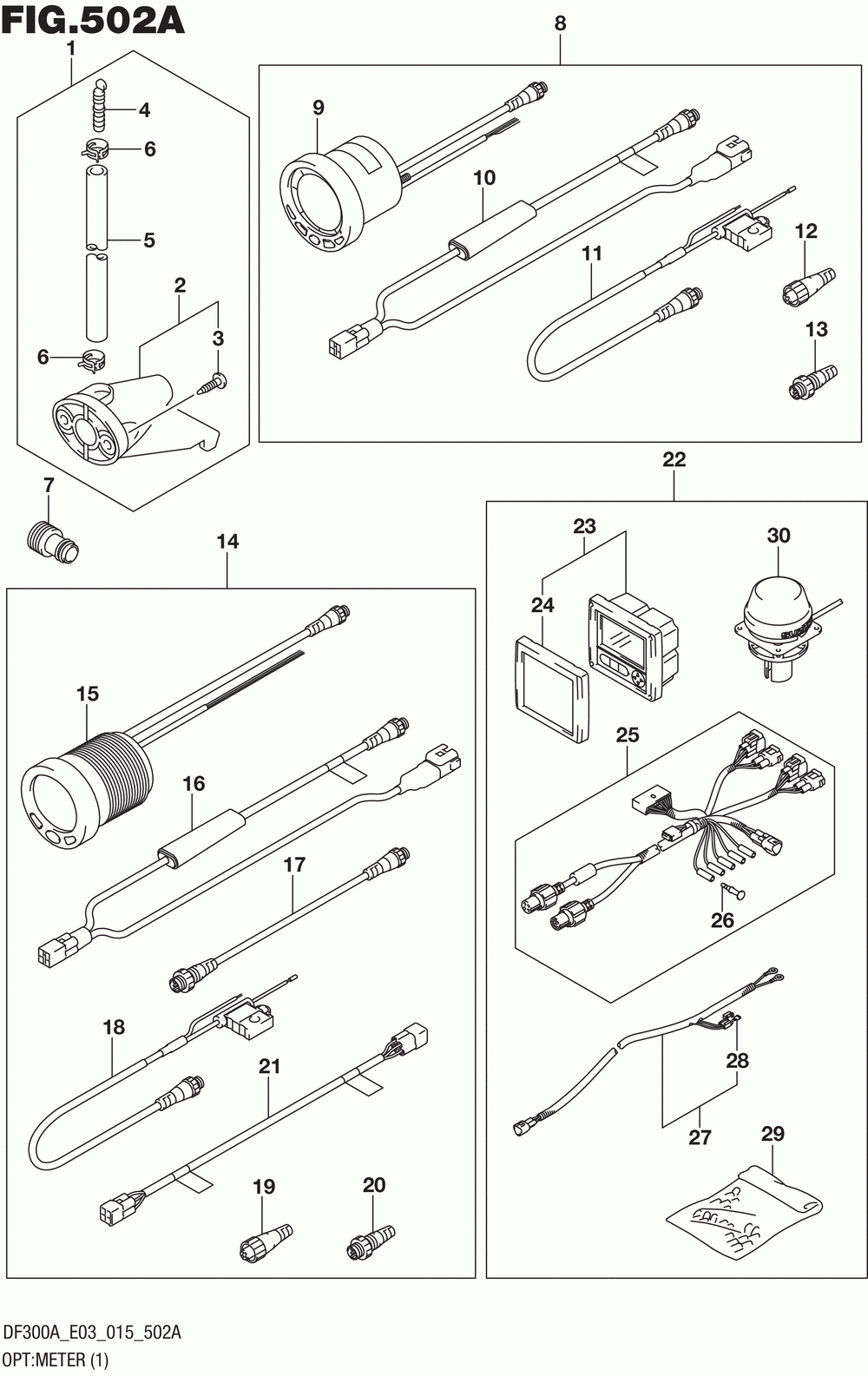 FIG.502A

1
4
6
5
2
3
6
7

8
9
10
11
12
13

14
15
16
17
18
21
19
20

22
23
24
30
25
26
28
27
29

DF300A_E03_015_502A
OPT:METER (1)