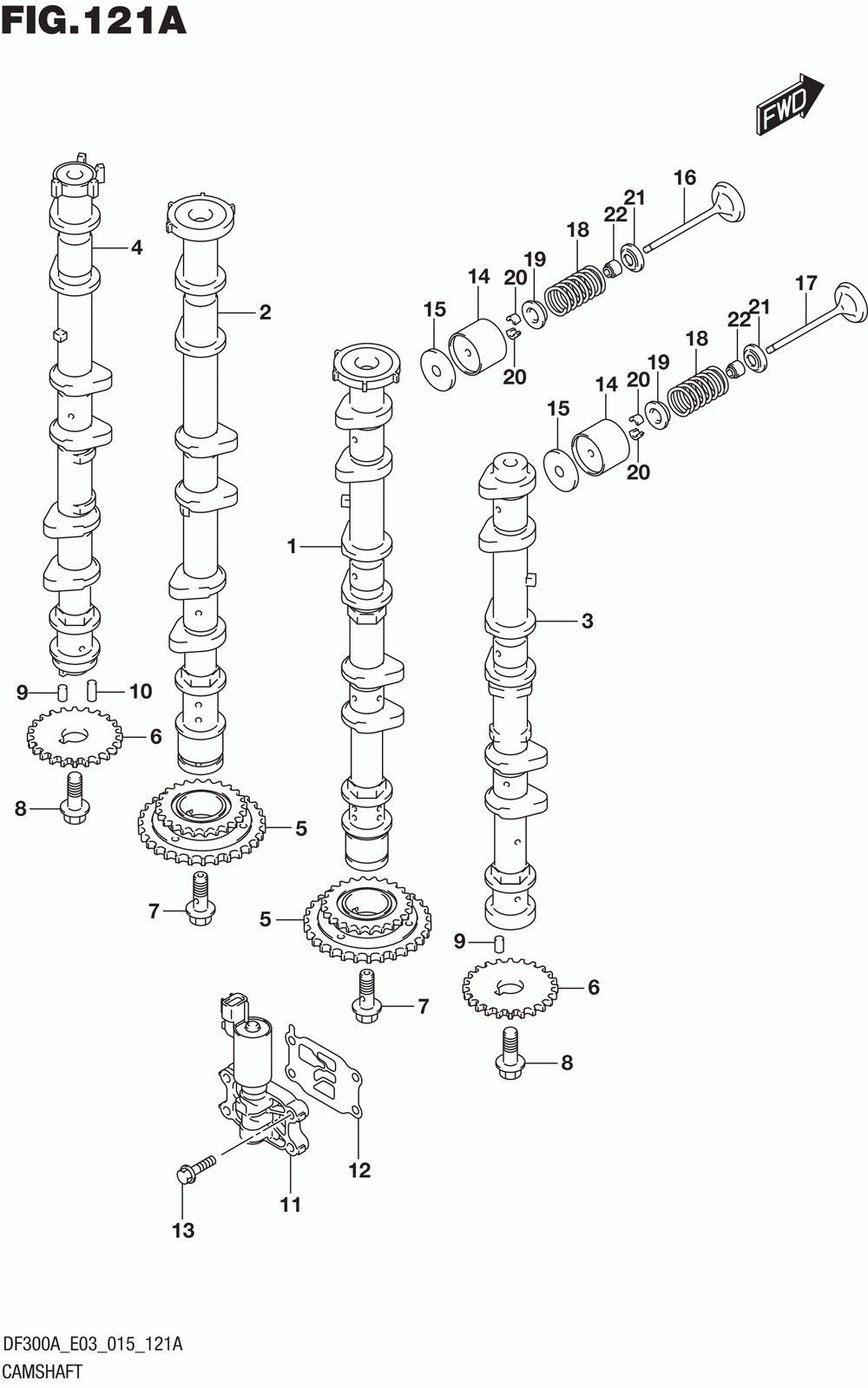 FIG.121A

FWD

16
21
22
18
19
20
14
15
20

17
21
22
18
19
20
14
15
20

4
2
1
3

9
10
6
8
5
7
5
7
9
6
8

12
11
13

DF300A_E03_015_121A
CAMSHAFT