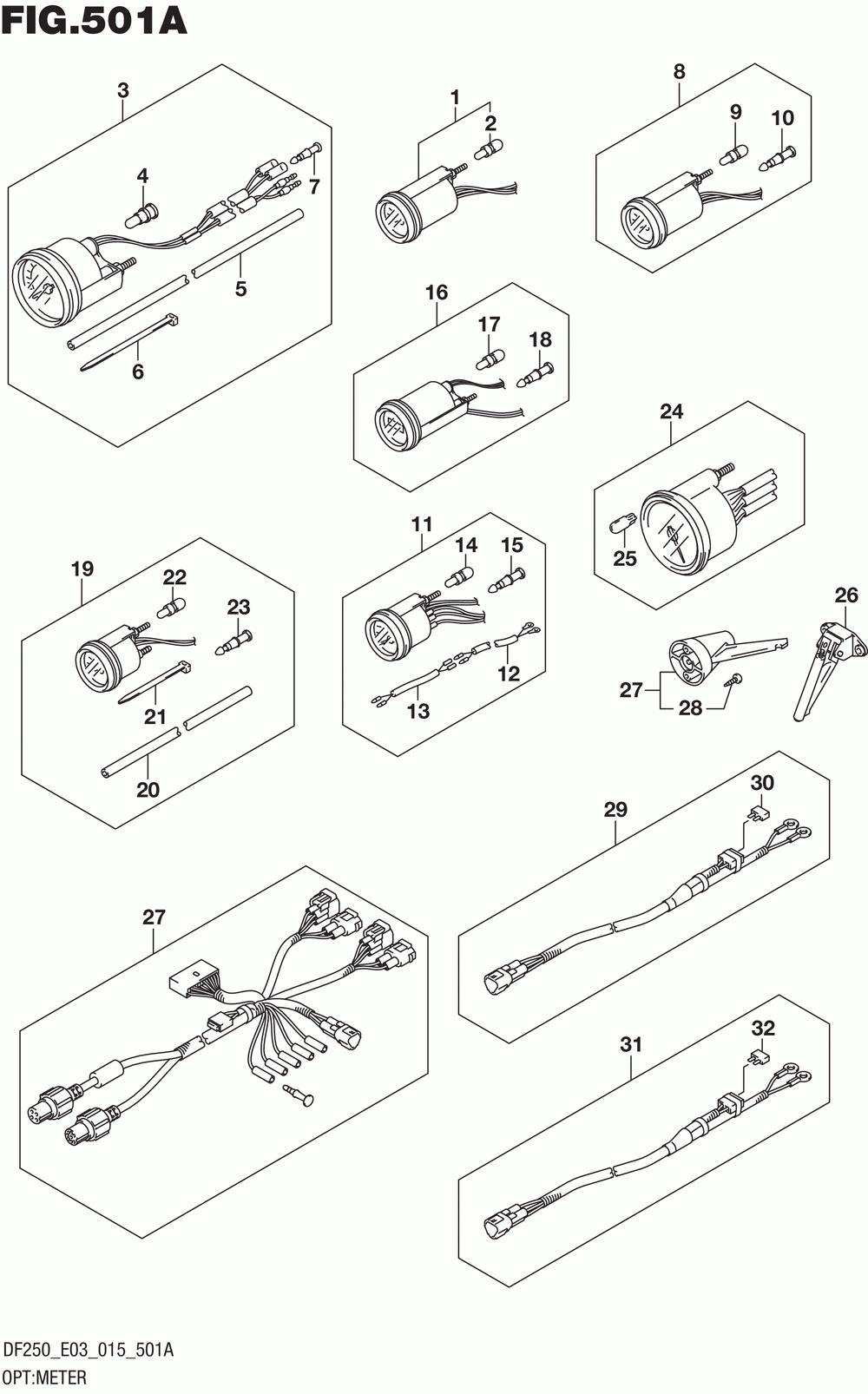 FIG.501A

3
4
7
5
6

1
2

8
9
10

16
17
18

24
25

19
22
23
21
20

11
14
15
12
13

26
27
28

29
30

27

31
32

DF250_E03_015_501A
OPT:METER